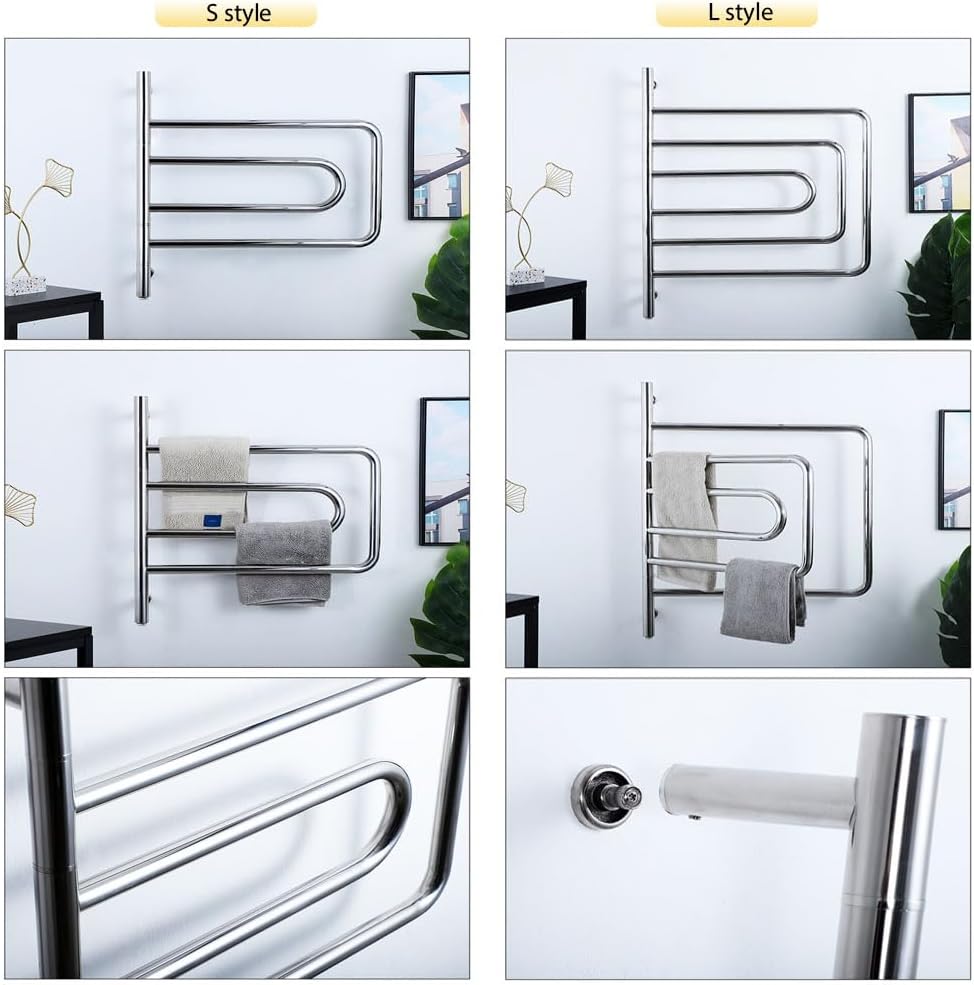 S style

L style