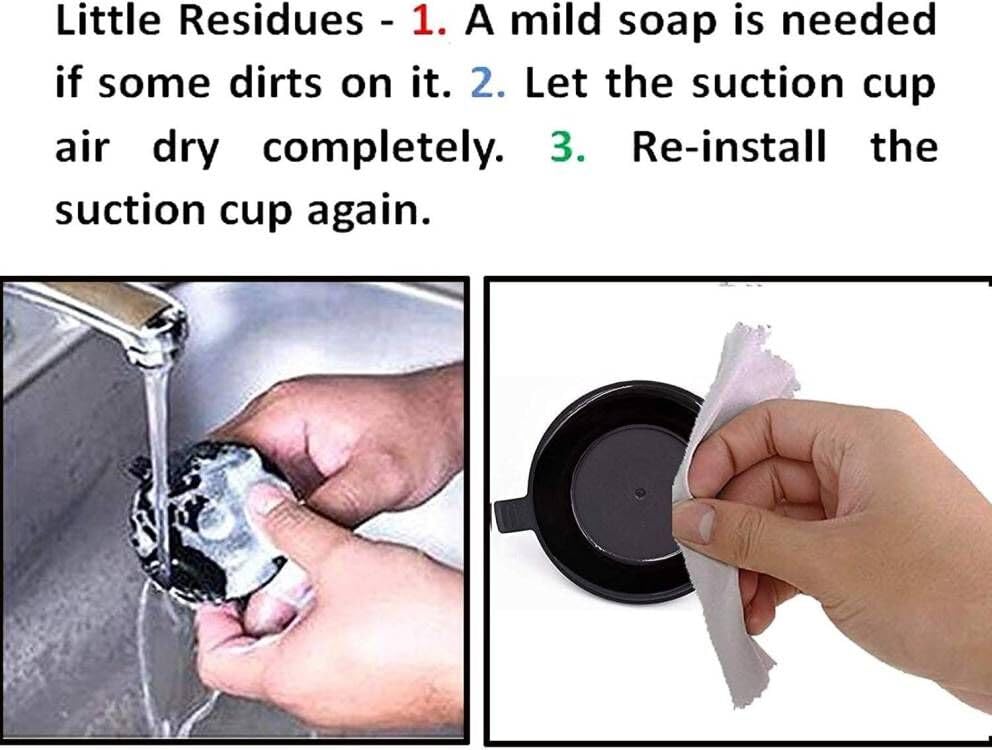 Little Residues - 1. A mild soap is needed if some dirts on it. 2. Let the suction cup air dry completely. 3. Re-install the suction cup again.