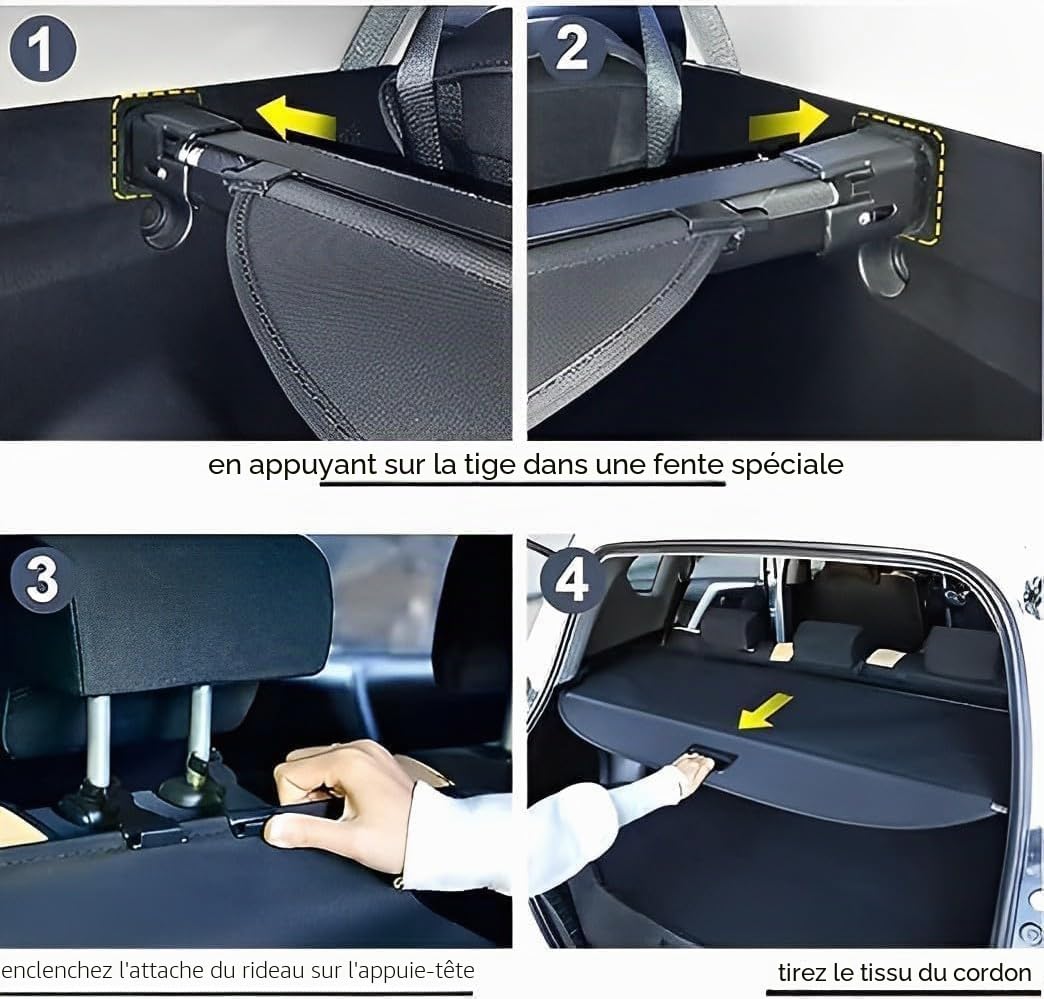 1

2

en appuyant sur la tige dans une fente spéciale

3

4

enclenchez l'attache du rideau sur l'appuie-tête

tirez le tissu du cordon