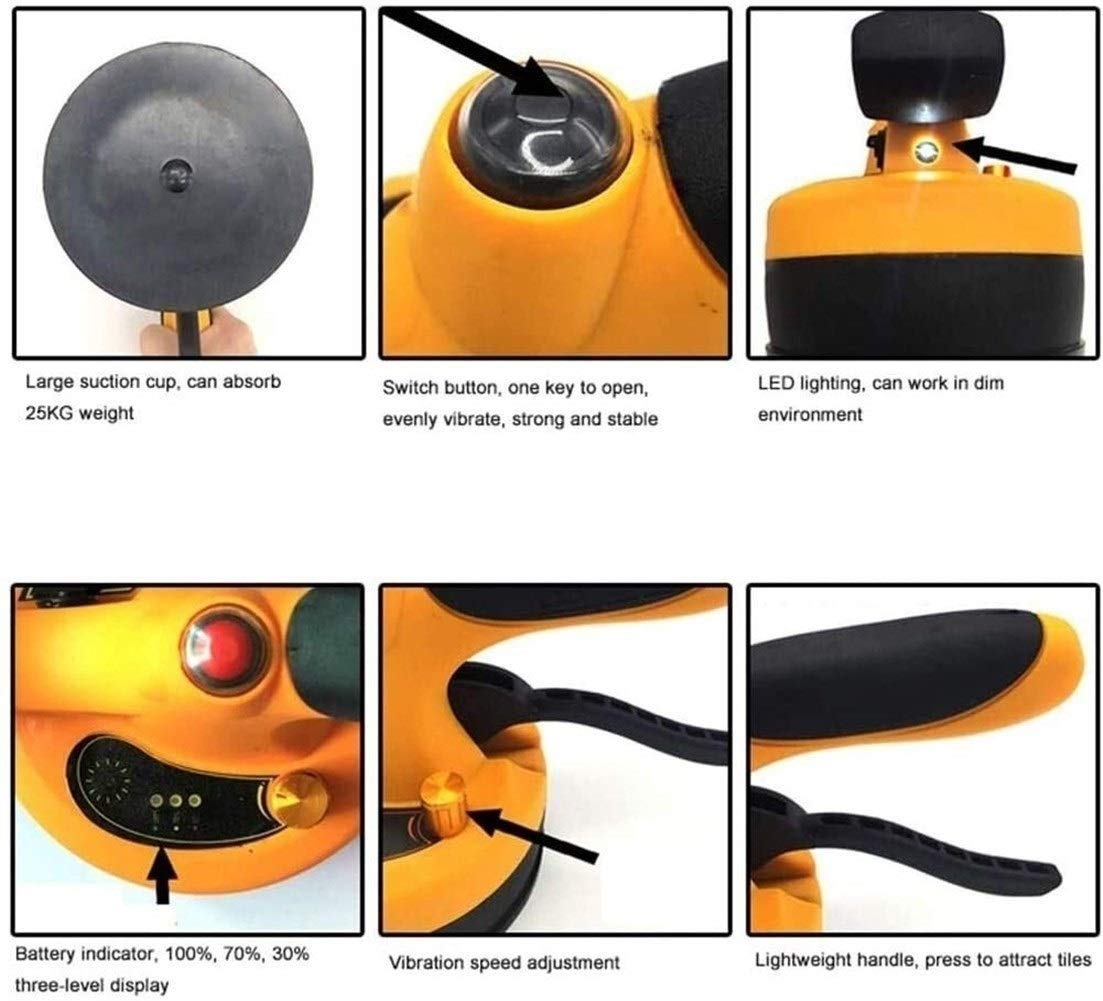 Large suction cup, can absorb 25KG weight

Switch button, one key to open, evenly vibrate, strong and stable

LED lighting, can work in dim environment

Battery indicator, 100%, 70%, 30% three-level display

Vibration speed adjustment

Lightweight handle, press to attract tiles