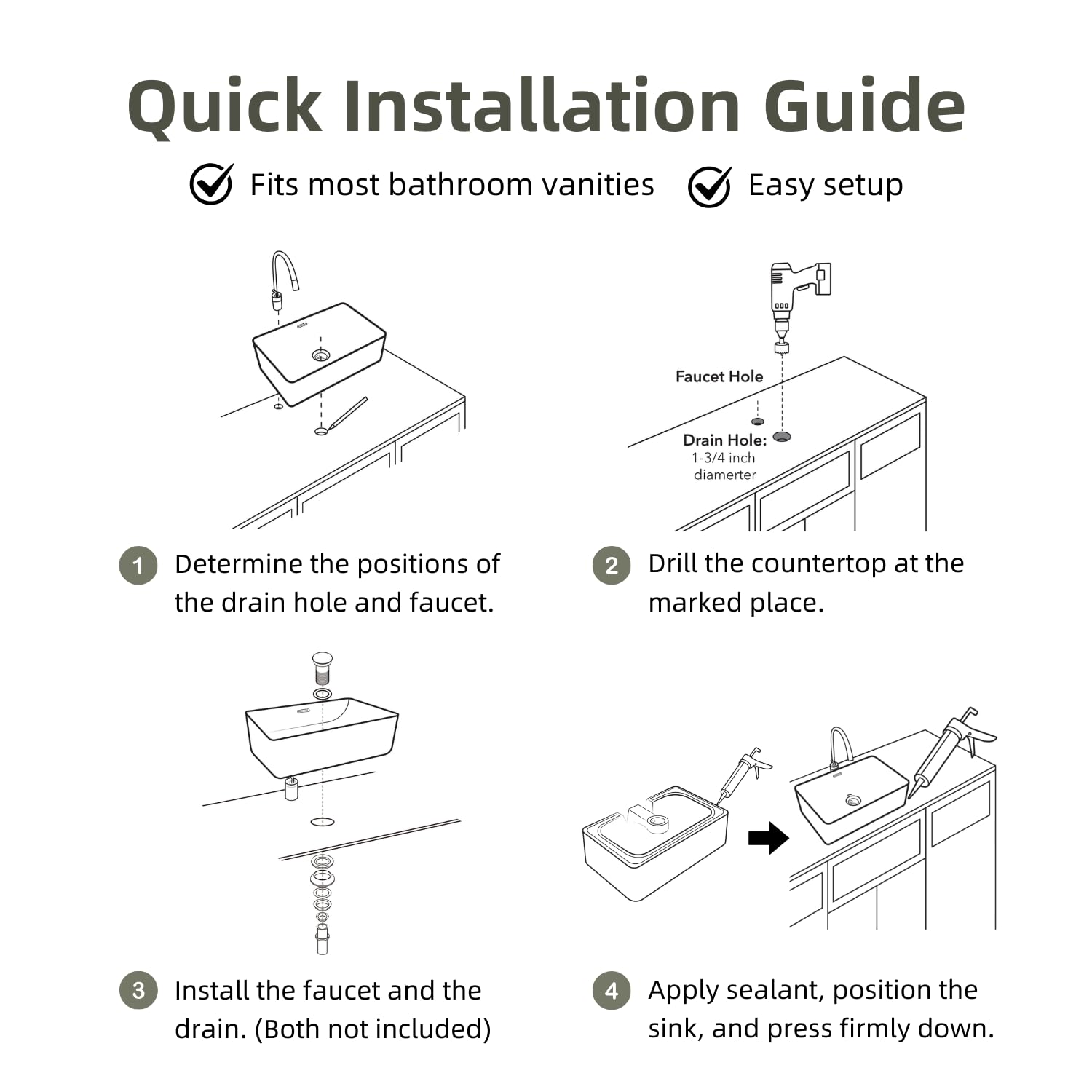 Quick Installation Guide

Fits most bathroom vanities

Easy setup

Faucet Hole

Drain Hole:
1-3/4 inch
diamerter

1 Determine the positions of the drain hole and faucet.

2 Drill the countertop at the marked place.

3 Install the faucet and the drain. (Both not included)

4 Apply sealant, position the sink, and press firmly down.