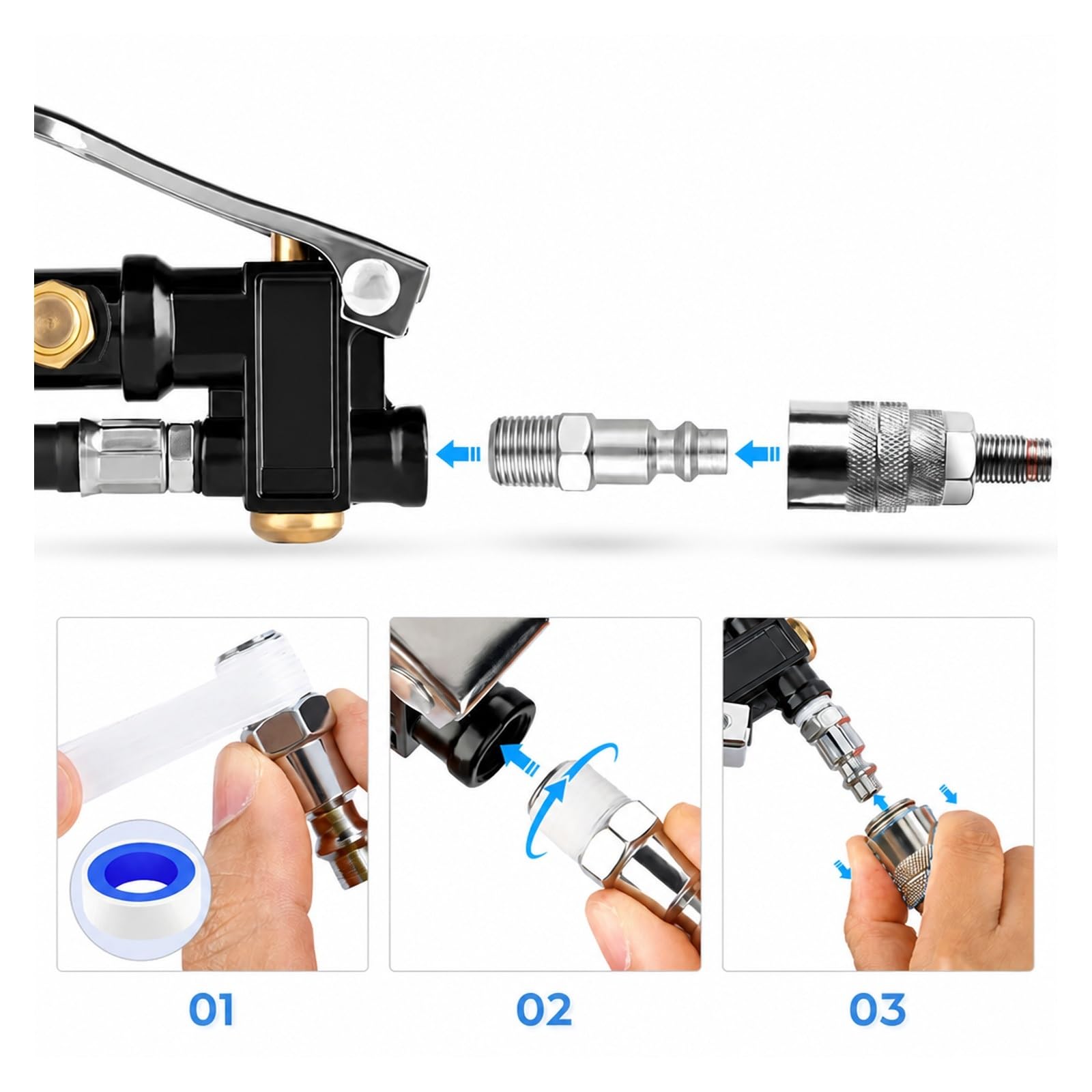 01

02

03