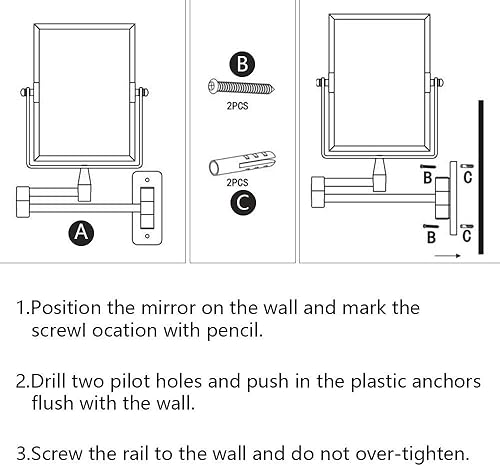 A

B

2PCS

2PCS

C

B

C

B

C

1.Position the mirror on the wall and mark the screwl ocation with pencil.

2.Drill two pilot holes and push in the plastic anchors flush with the wall.

3.Screw the rail to the wall and do not over-tighten.