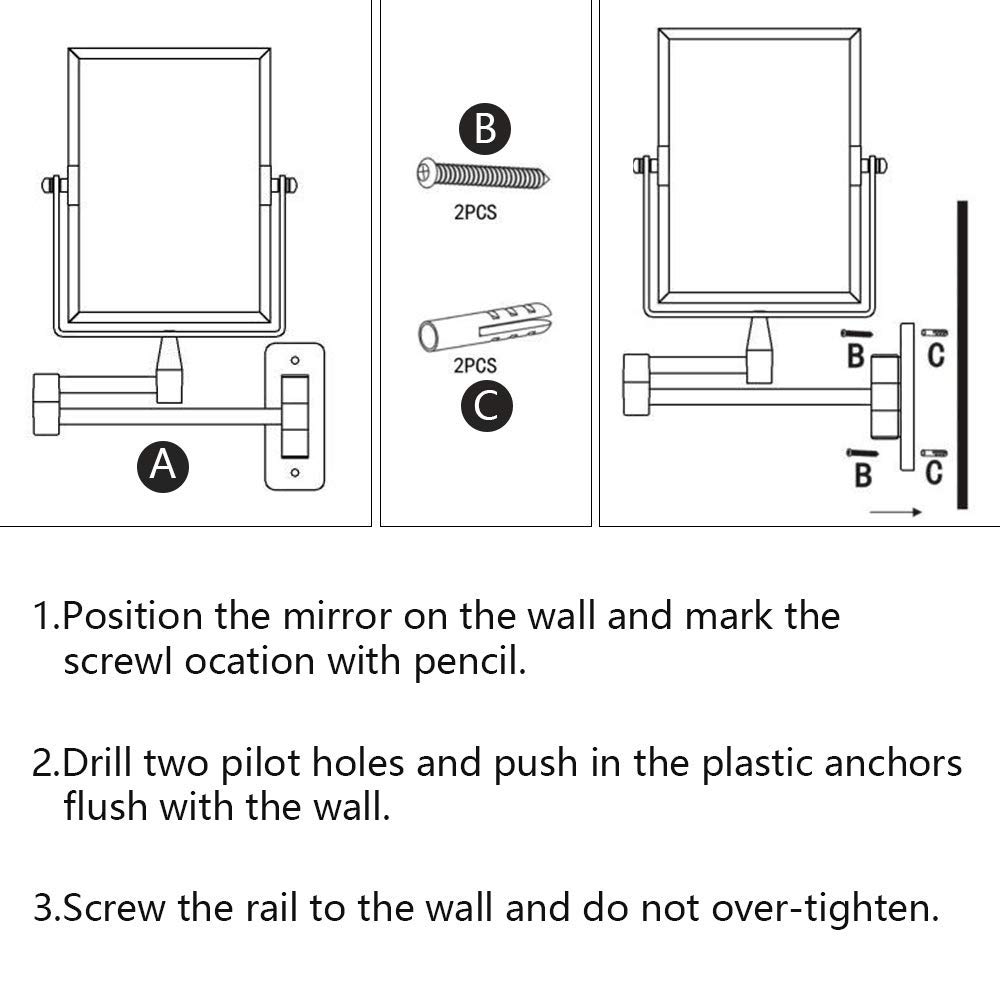 A

B

2PCS

2PCS

C

B

C

B

C

1.Position the mirror on the wall and mark the screwl ocation with pencil.

2.Drill two pilot holes and push in the plastic anchors flush with the wall.

3.Screw the rail to the wall and do not over-tighten.