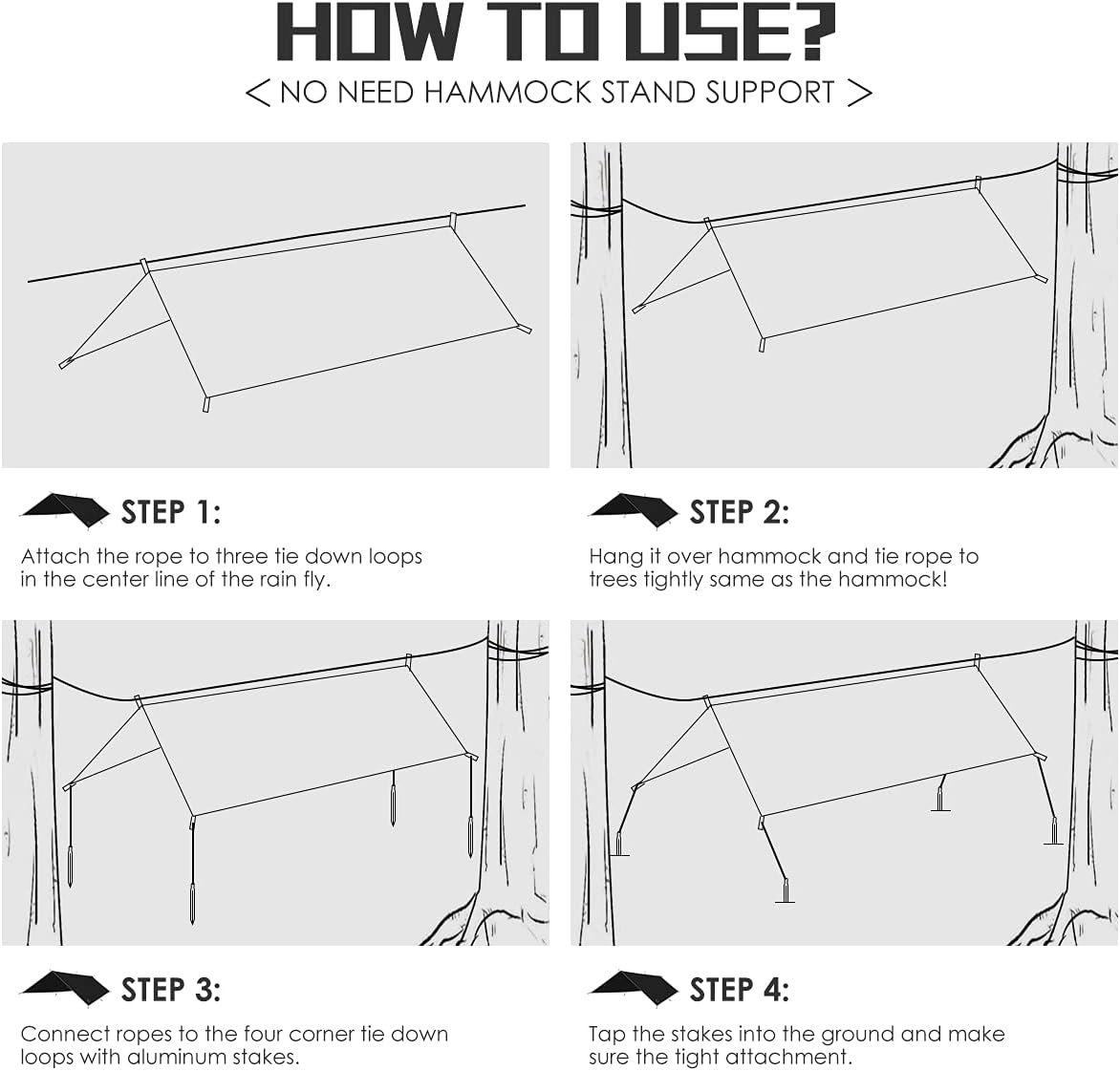 HOW TO USE?

< NO NEED HAMMOCK STAND SUPPORT >

STEP 1:

Attach the rope to three tie down loops in the center line of the rain fly.

STEP 2:

Hang it over hammock and tie rope to trees tightly same as the hammock!

STEP 3:

Connect ropes to the four corner tie down loops with aluminum stakes.

STEP 4:

Tap the stakes into the ground and make sure the tight attachment.