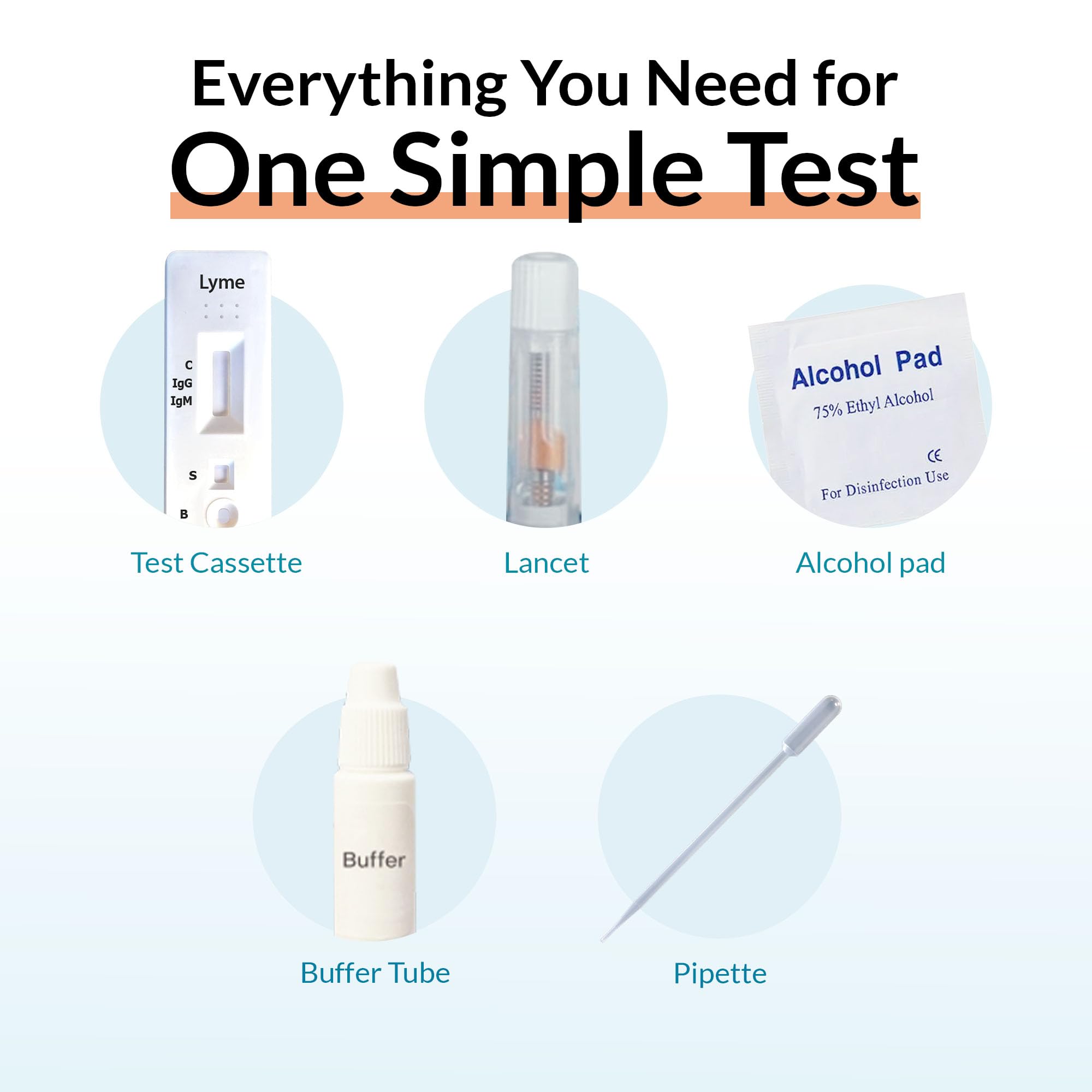 Everything You Need for
One Simple Test

Lyme
C
IgG
IgM
S
B

Test Cassette

Lancet

Alcohol Pad
75% Ethyl Alcohol
CE
For Disinfection Use

Alcohol pad

Buffer

Buffer Tube

Pipette