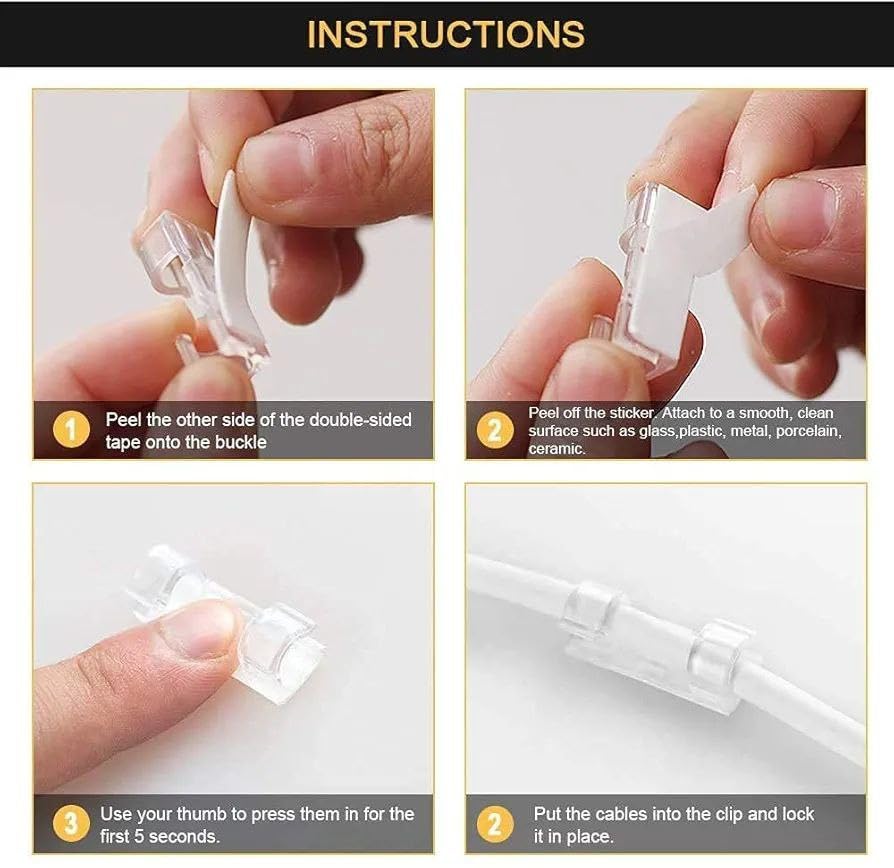 INSTRUCTIONS

1 Peel the other side of the double-sided tape onto the buckle

2 Peel off the sticker. Attach to a smooth, clean surface such as glass,plastic, metal, porcelain, ceramic.

3 Use your thumb to press them in for the first 5 seconds.

2 Put the cables into the clip and lock it in place.