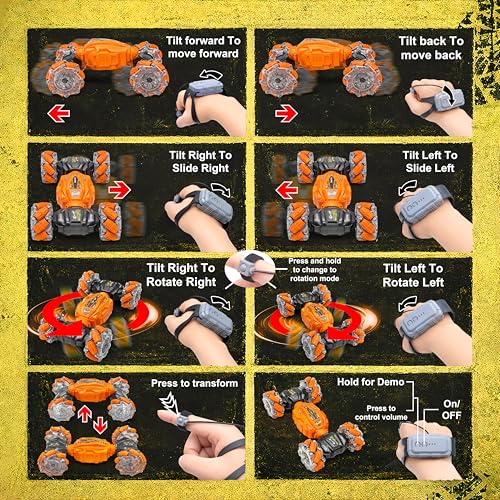 Tilt forward To move forward

Tilt back To move back

Tilt Right To Slide Right

Tilt Left To Slide Left

Tilt Right To Rotate Right

Press and hold to change to rotation mode

Tilt Left To Rotate Left

Press to transform

Hold for Demo

Press to control volume

On/ OFF