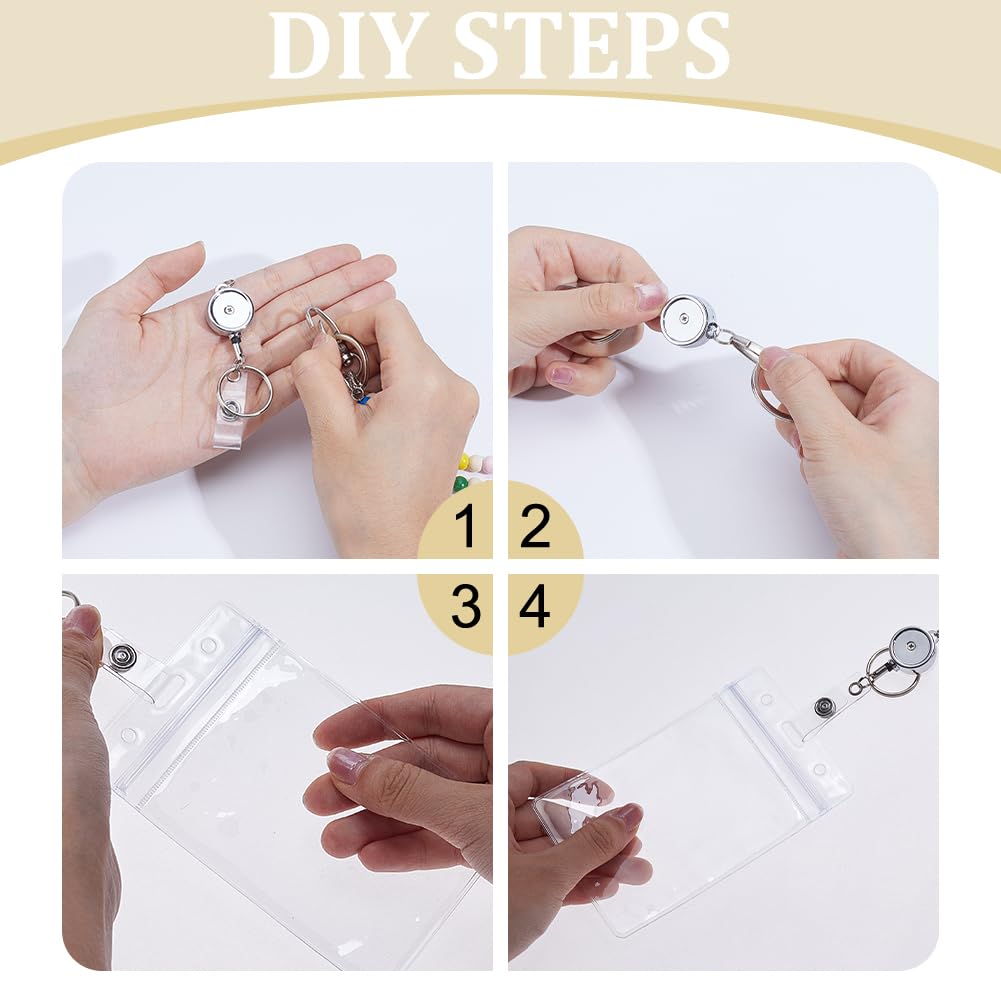 DIY STEPS

1
2
3
4