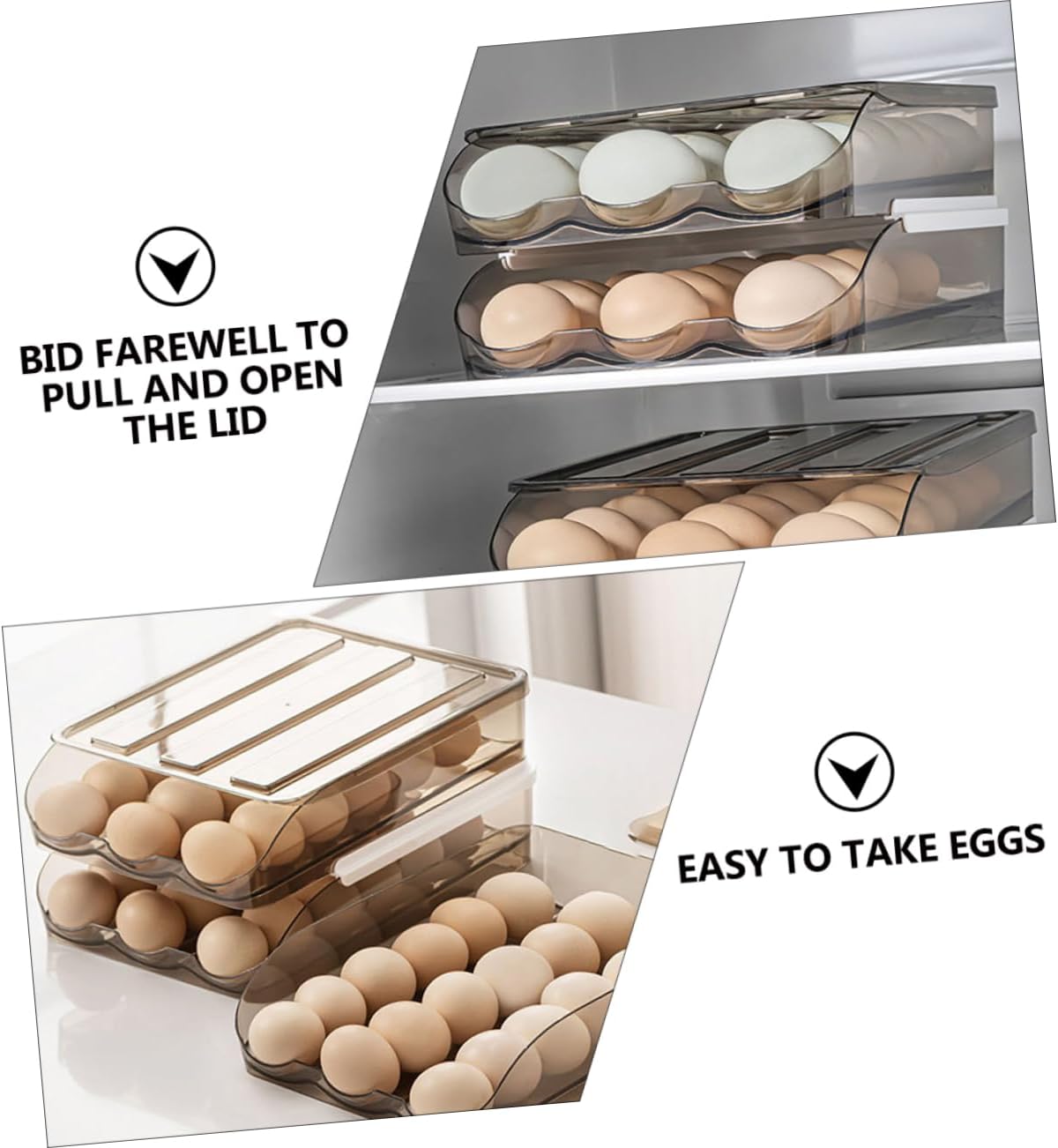 BID FAREWELL TO PULL AND OPEN THE LID

EASY TO TAKE EGGS