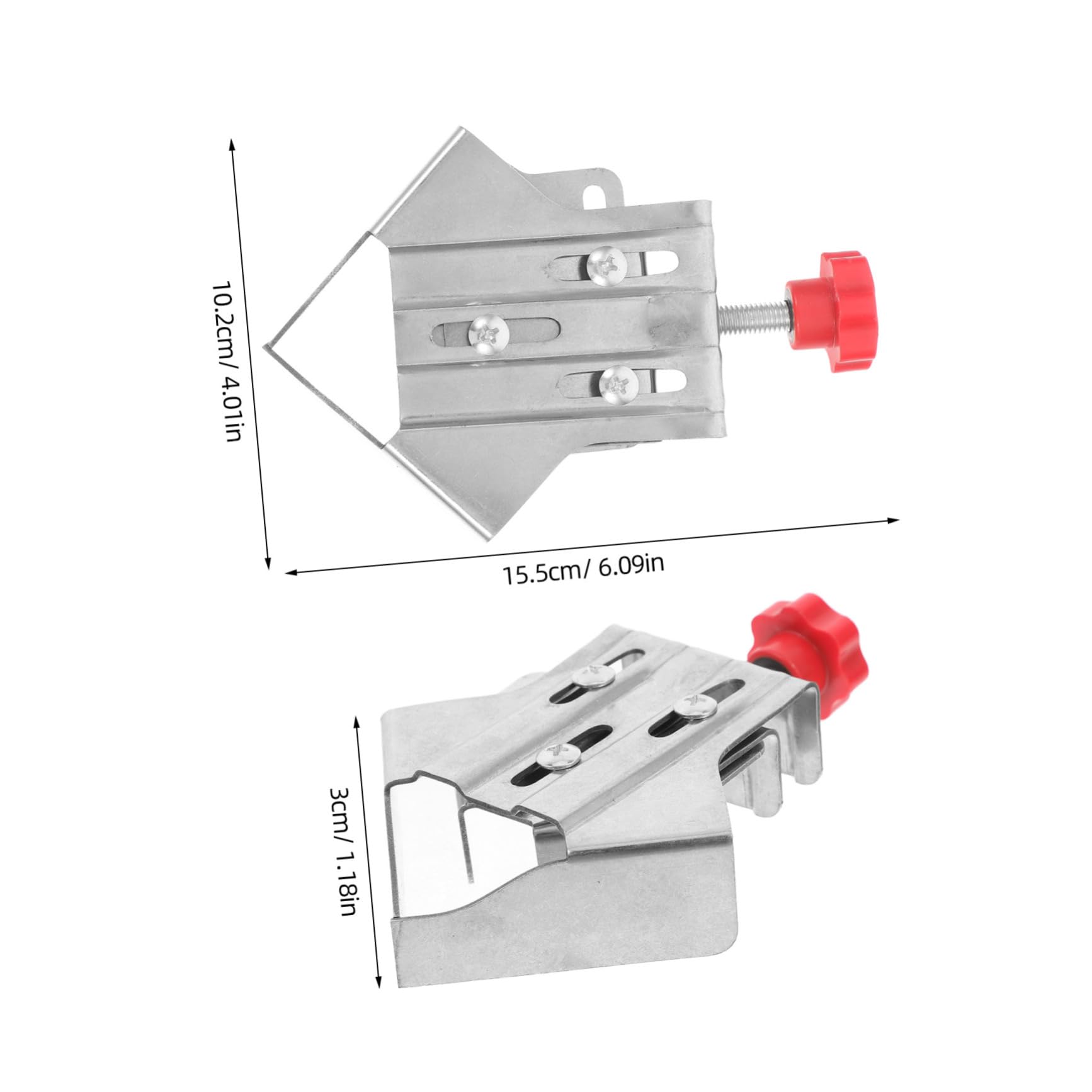 10.2cm/ 4.01in

15.5cm/ 6.09in

3cm/ 1.18in