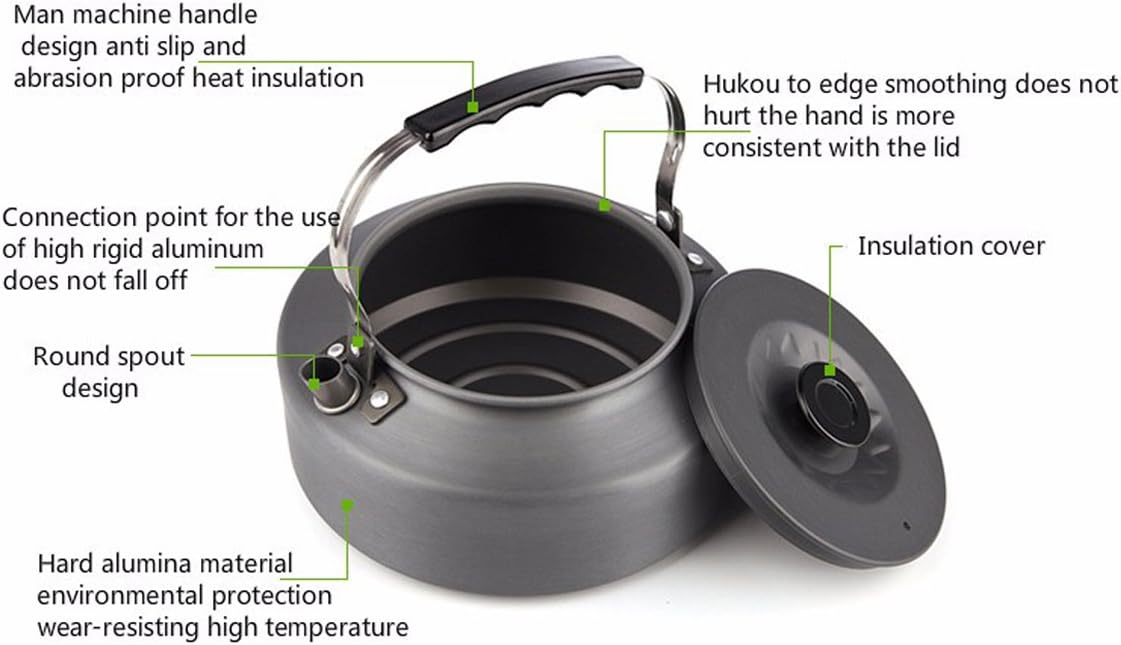 Man machine handle design anti slip and abrasion proof heat insulation

Hukou to edge smoothing does not hurt the hand is more consistent with the lid

Connection point for the use of high rigid aluminum does not fall off

Insulation cover

Round spout design

Hard alumina material environmental protection wear-resisting high temperature