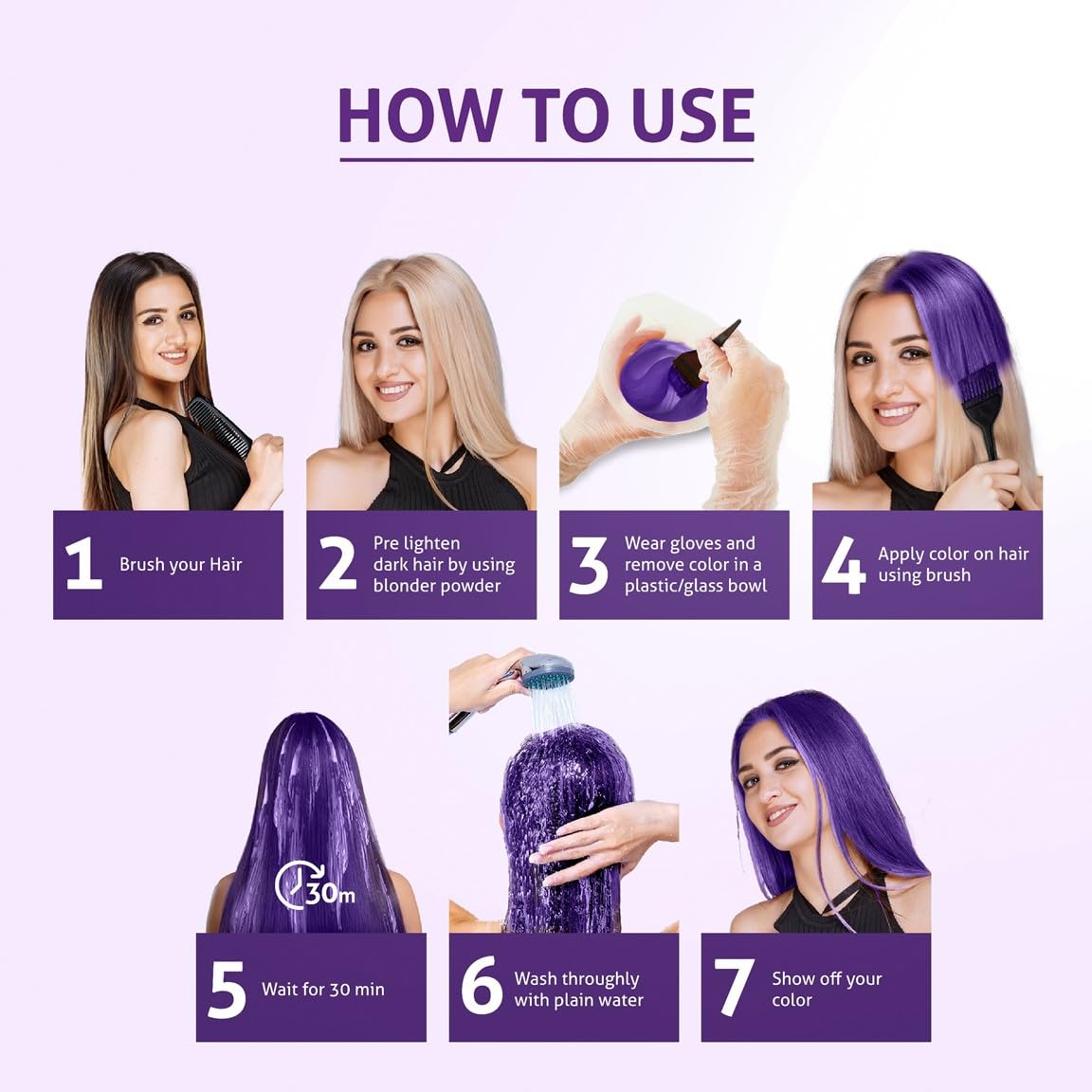 HOW TO USE

1 Brush your Hair

2 Pre lighten dark hair by using blonder powder

3 Wear gloves and remove color in a plastic/glass bowl

4 Apply color on hair using brush

30m

5 Wait for 30 min

6 Wash throughly with plain water

7 Show off your color