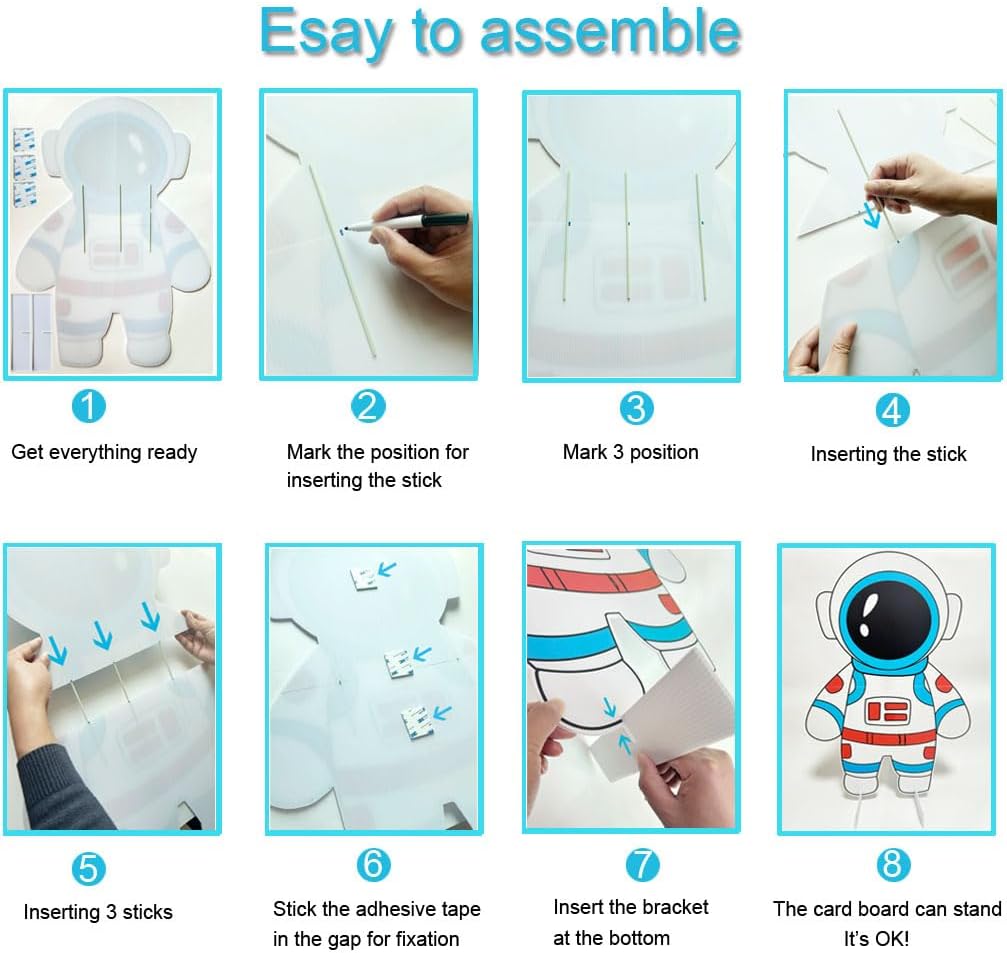 Esay to assemble

1
Get everything ready

2
Mark the position for inserting the stick

3
Mark 3 position

4
Inserting the stick

5
Inserting 3 sticks

6
Stick the adhesive tape in the gap for fixation

7
Insert the bracket at the bottom

8
The card board can stand
It's OK!