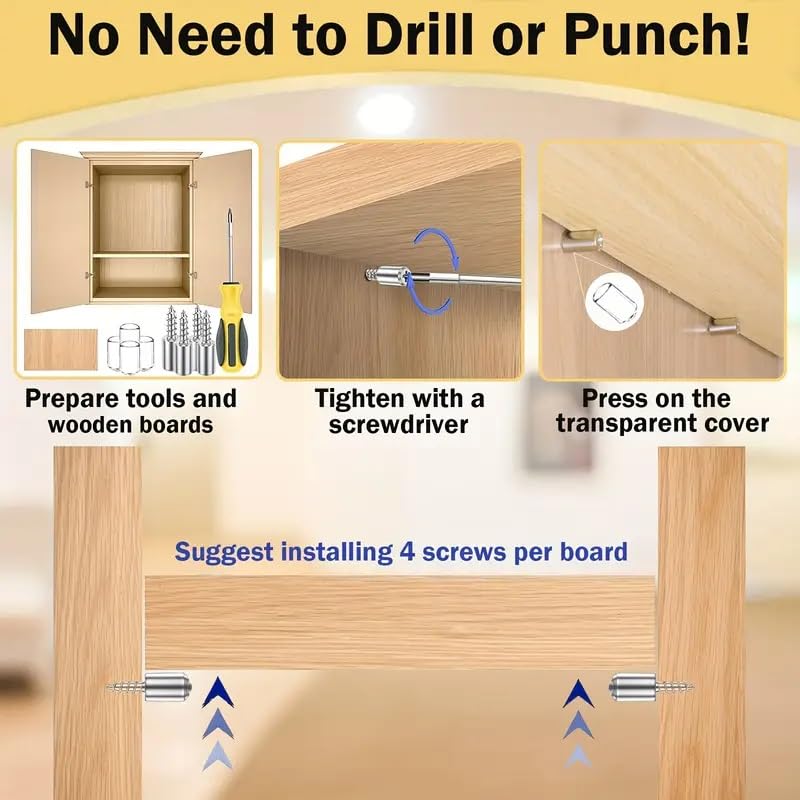 No Need to Drill or Punch!

Prepare tools and wooden boards

Tighten with a screwdriver

Press on the transparent cover

Suggest installing 4 screws per board