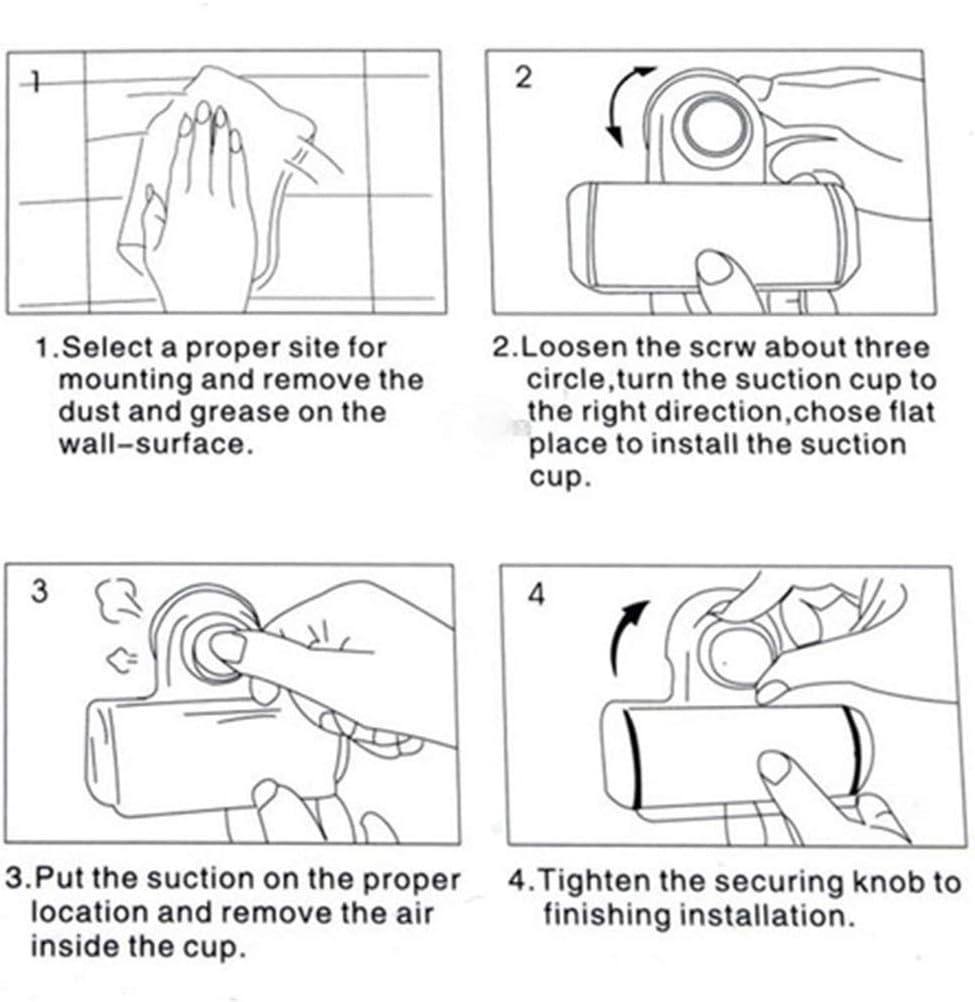 1

1.Select a proper site for mounting and remove the dust and grease on the wall-surface.

2

2.Loosen the scrw about three circle,turn the suction cup to the right direction,chose flat place to install the suction cup.

3

3.Put the suction on the proper location and remove the air inside the cup.

4

4.Tighten the securing knob to finishing installation.