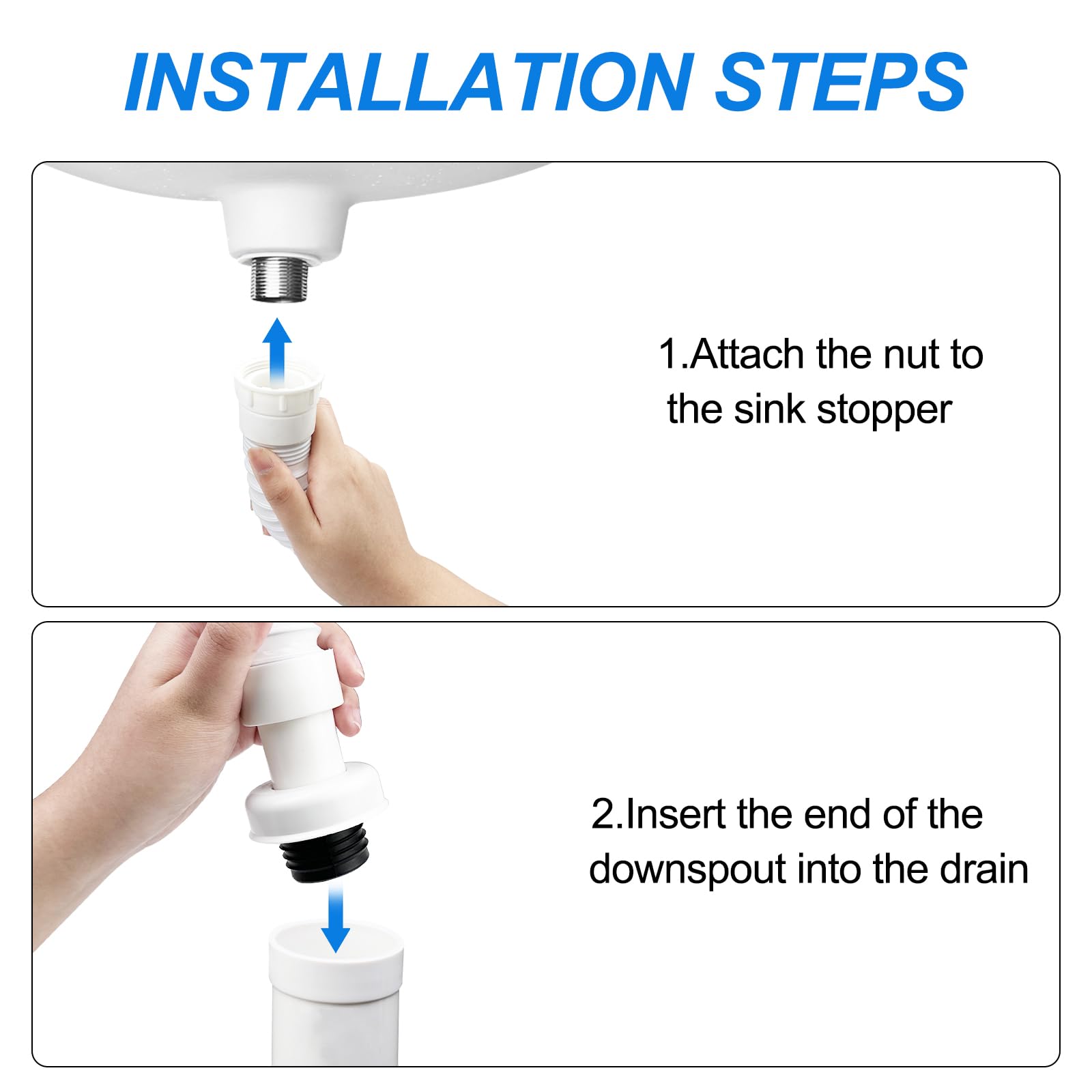 INSTALLATION STEPS

1.Attach the nut to the sink stopper

2.Insert the end of the downspout into the drain