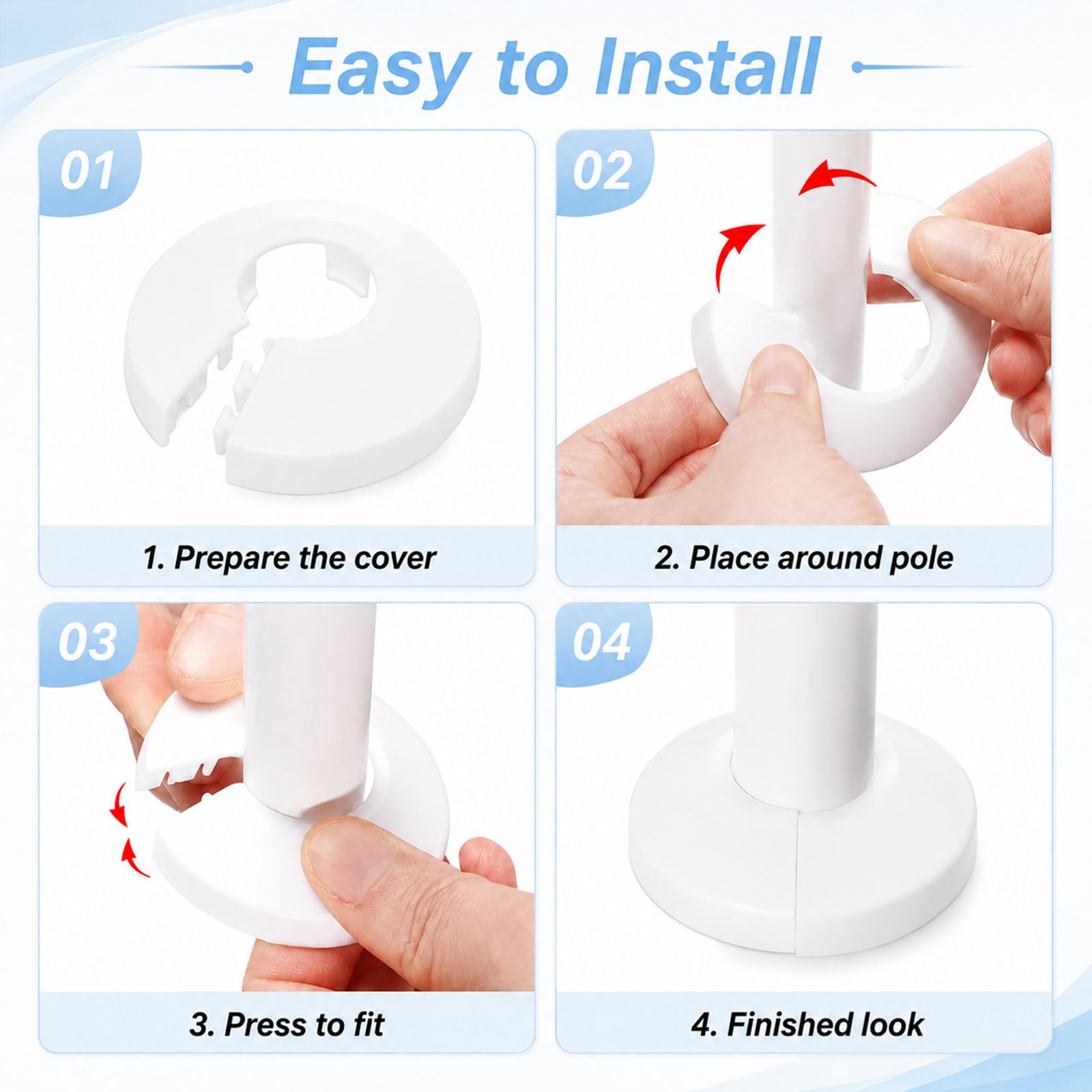 Easy to Install

01

1. Prepare the cover

02

2. Place around pole

03

3. Press to fit

04

4. Finished look