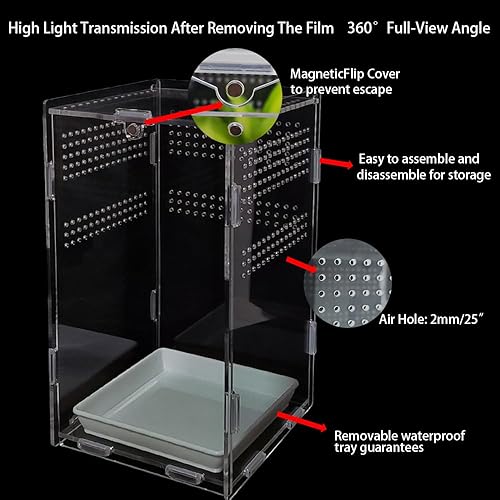 High Light Transmission After Removing The Film 360° Full-View Angle

MagneticFlip Cover to prevent escape

Easy to assemble and disassemble for storage

Air Hole: 2mm/25"

Removable waterproof tray guarantees