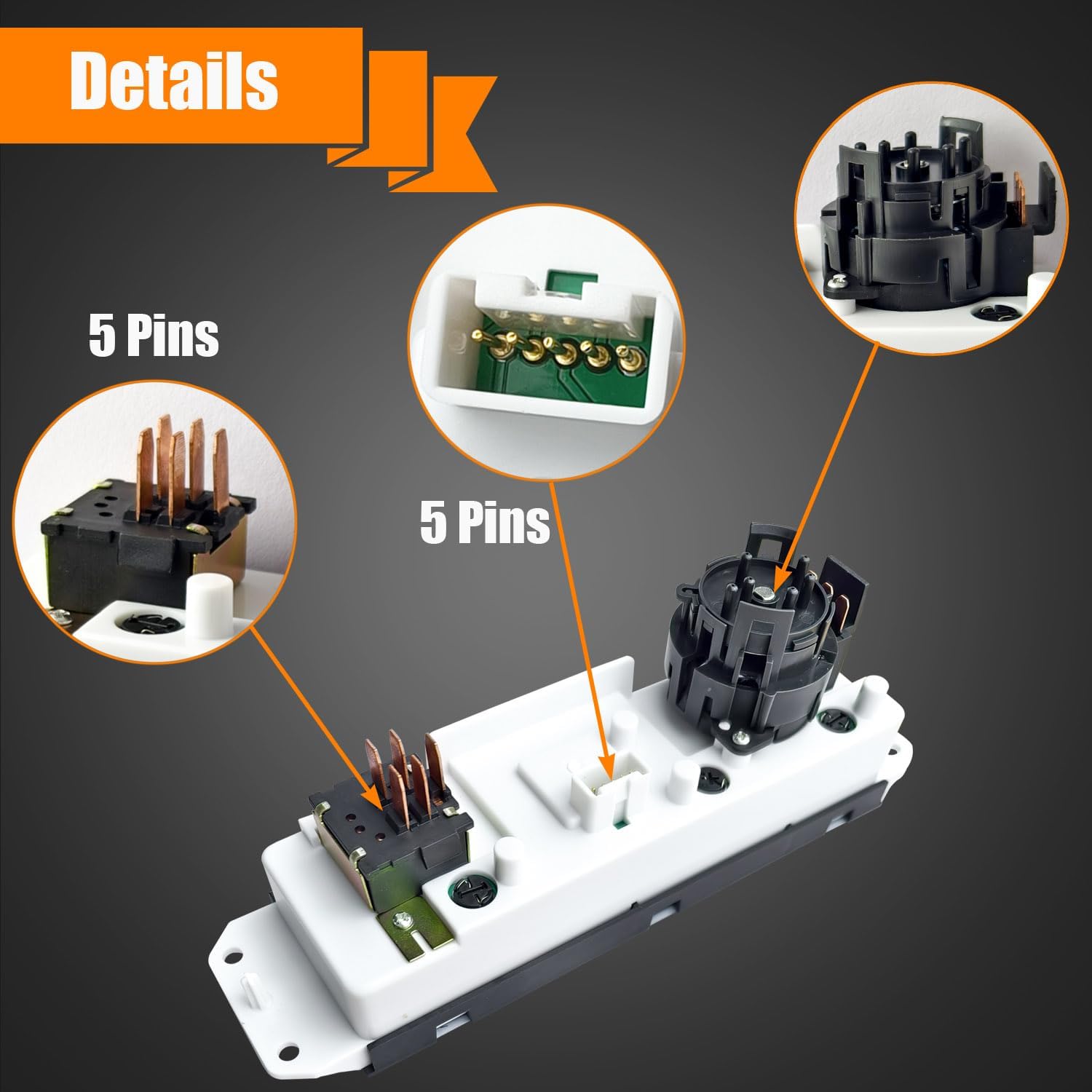 Details

5 Pins

5 Pins