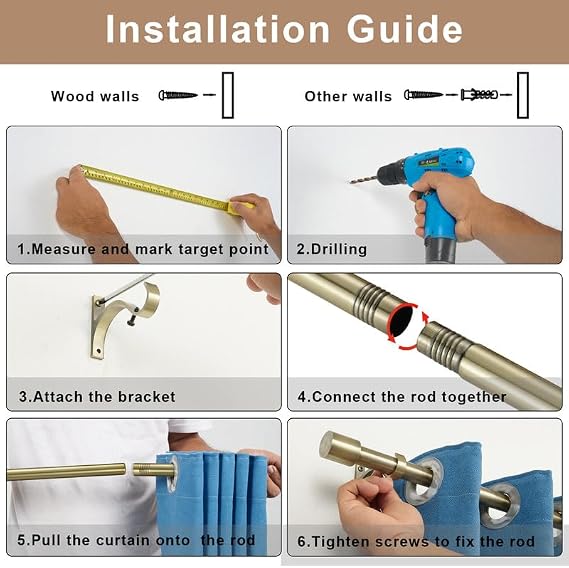 Installation Guide

Wood walls

Other walls

1.Measure and mark target point

2.Drilling

3.Attach the bracket

4.Connect the rod together

5.Pull the curtain onto the rod

6.Tighten screws to fix the rod