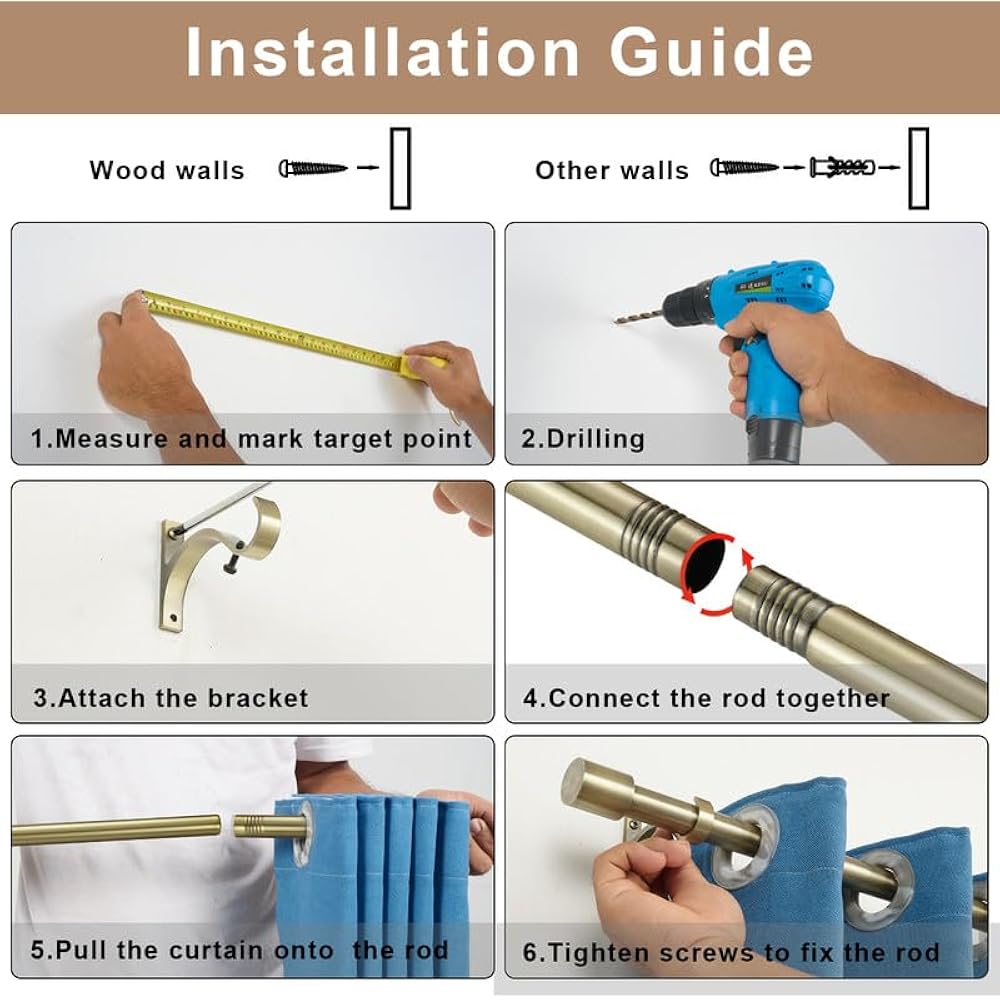 Installation Guide

Wood walls

Other walls

1.Measure and mark target point

2.Drilling

3.Attach the bracket

4.Connect the rod together

5.Pull the curtain onto the rod

6.Tighten screws to fix the rod