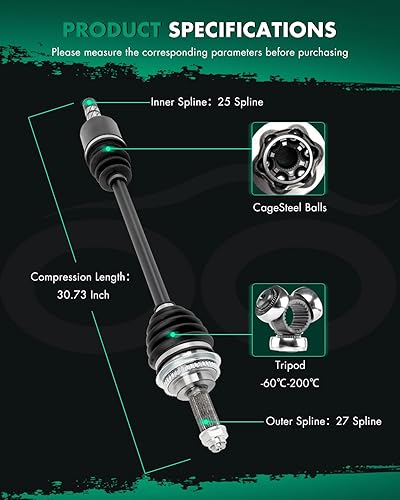 PRODUCT SPECIFICATIONS
Please measure the corresponding parameters before purchasing

Inner Spline: 25 Spline

CageSteel Balls

Compression Length: 30.73 Inch

Tripod
-60℃-200℃

Outer Spline: 27 Spline