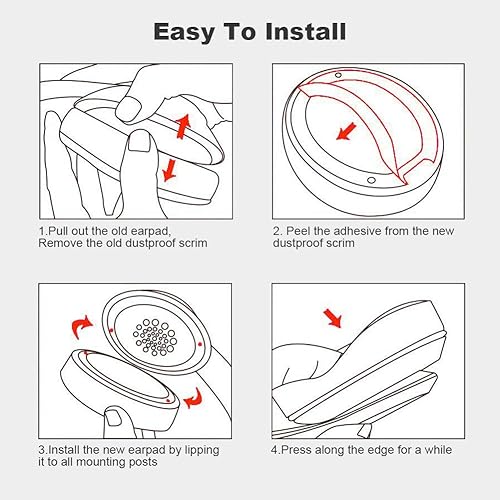 Easy To Install

1.Pull out the old earpad, Remove the old dustproof scrim

2. Peel the adhesive from the new dustproof scrim

3.Install the new earpad by lipping it to all mounting posts

4.Press along the edge for a while