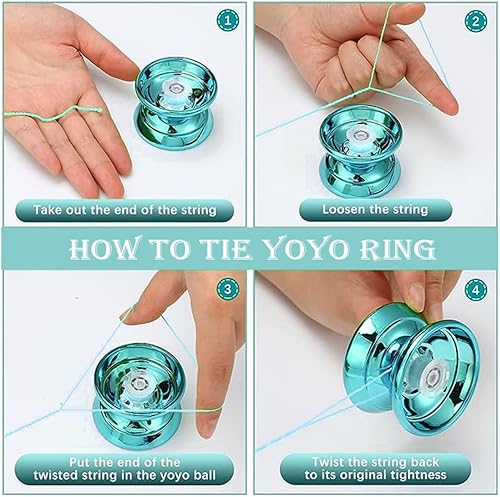 1

Take out the end of the string

2

Loosen the string

HOW TO TIE YOYO RING

3

Put the end of the twisted string in the yoyo ball

4

Twist the string back to its original tightness