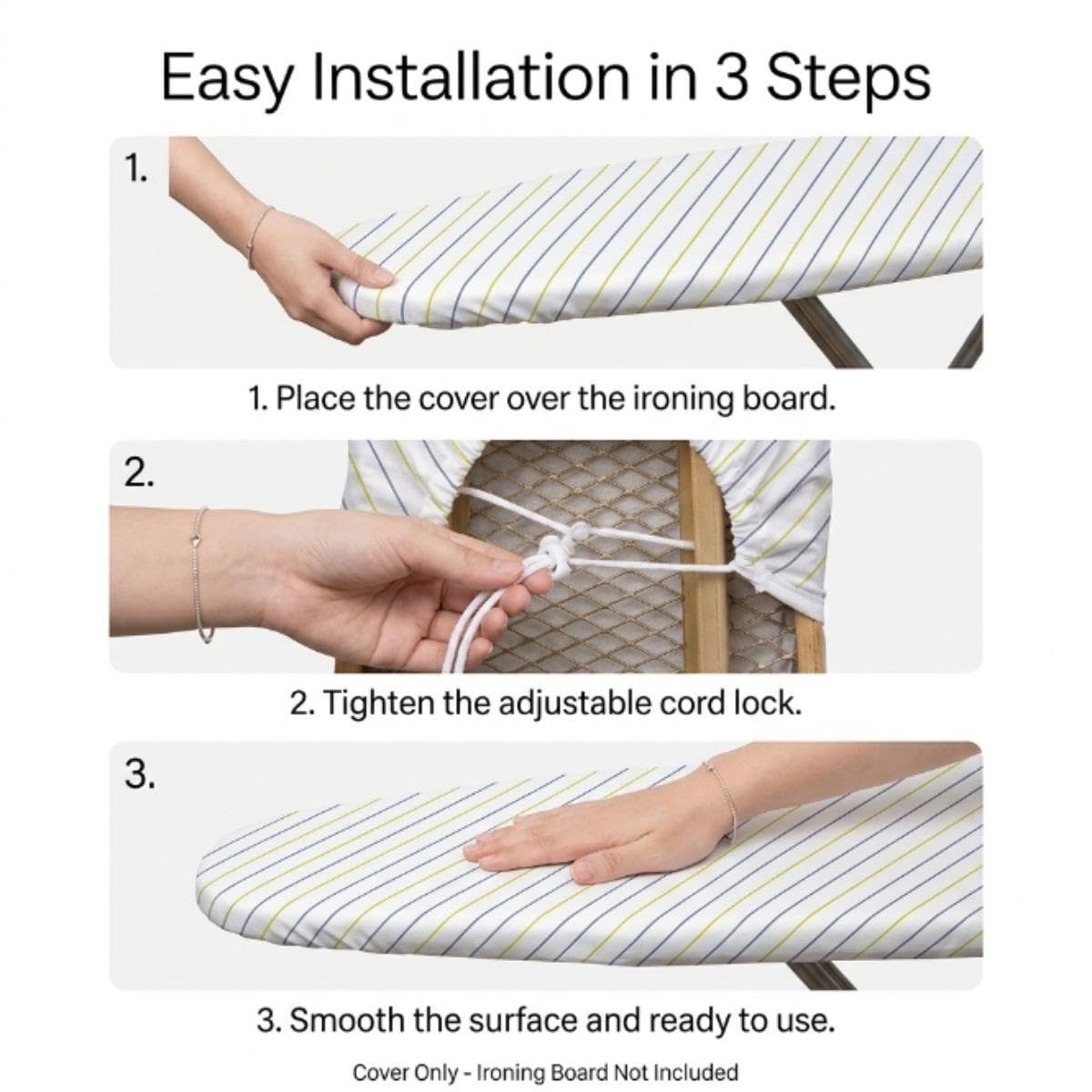 Easy Installation in 3 Steps

1.

1. Place the cover over the ironing board.

2.

2. Tighten the adjustable cord lock.

3.

3. Smooth the surface and ready to use.

Cover Only - Ironing Board Not Included