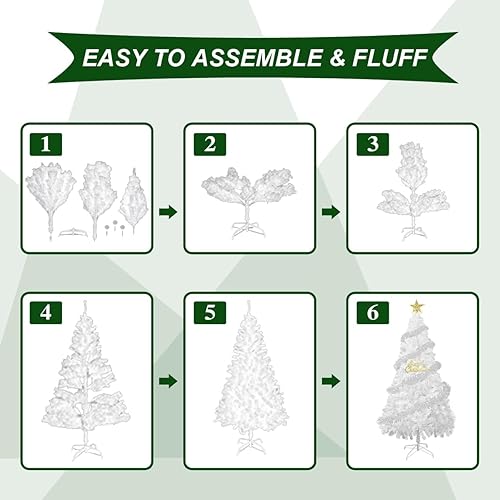 EASY TO ASSEMBLE & FLUFF

1

2

3

4

5

6