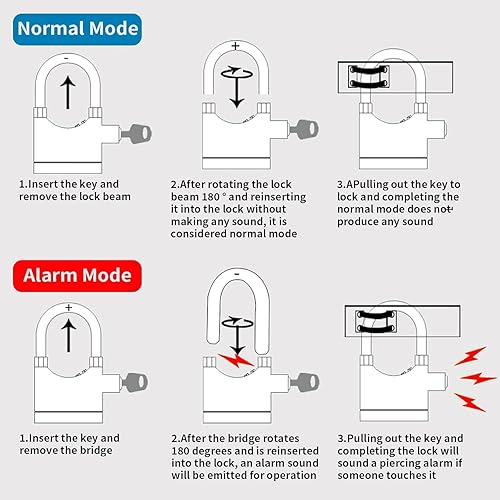 Normal Mode

-

+

1.Insert the key and remove the lock beam

2.After rotating the lock beam 180 ° and reinserting it into the lock without making any sound, it is considered normal mode

3.APulling out the key to lock and completing the normal mode does not produce any sound

Alarm Mode

+

-

1.Insert the key and remove the bridge

2.After the bridge rotates 180 degrees and is reinserted into the lock, an alarm sound will be emitted for operation

3.Pulling out the key and completing the lock will sound a piercing alarm if someone touches it