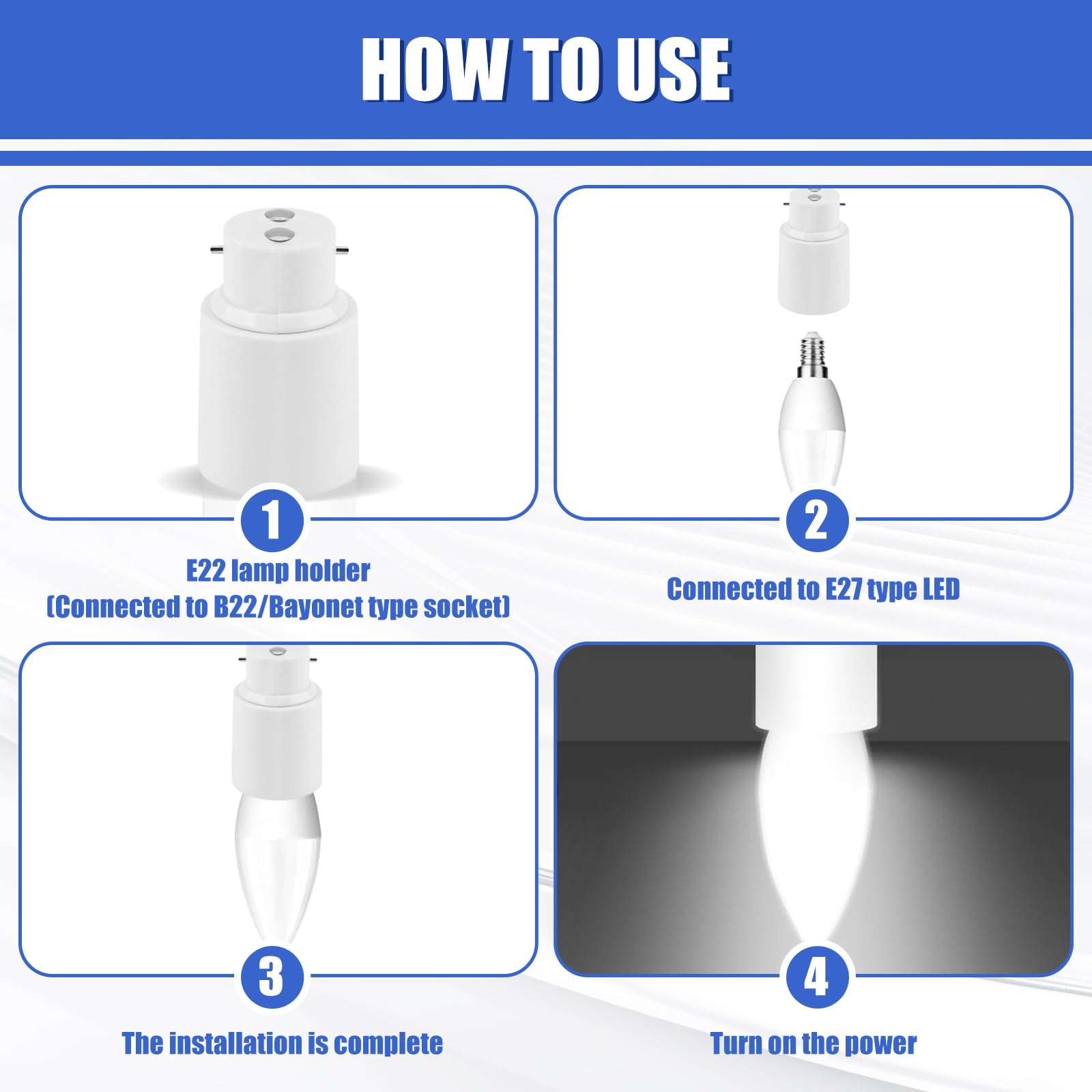 HOW TO USE

1

E22 lamp holder
(Connected to B22/Bayonet type socket)

2

Connected to E27 type LED

3

The installation is complete

4

Turn on the power