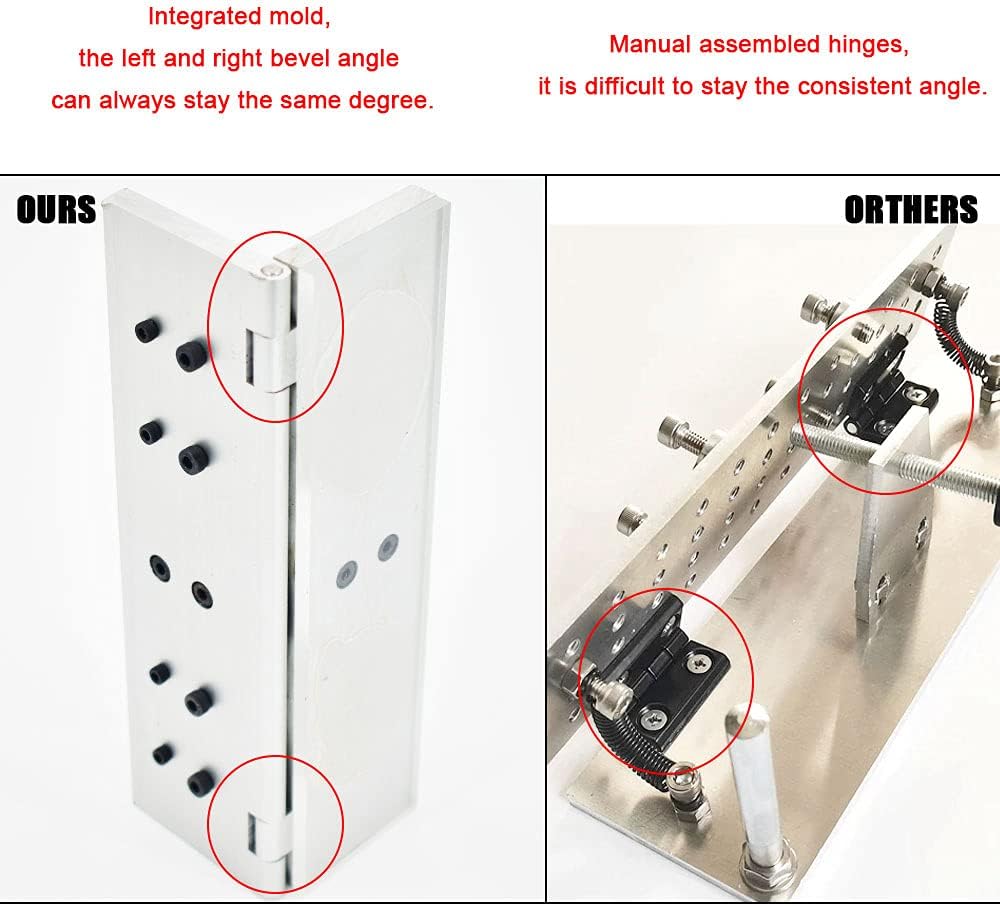 Integrated mold,
the left and right bevel angle
can always stay the same degree.

Manual assembled hinges,
it is difficult to stay the consistent angle.

OURS

ORTHERS