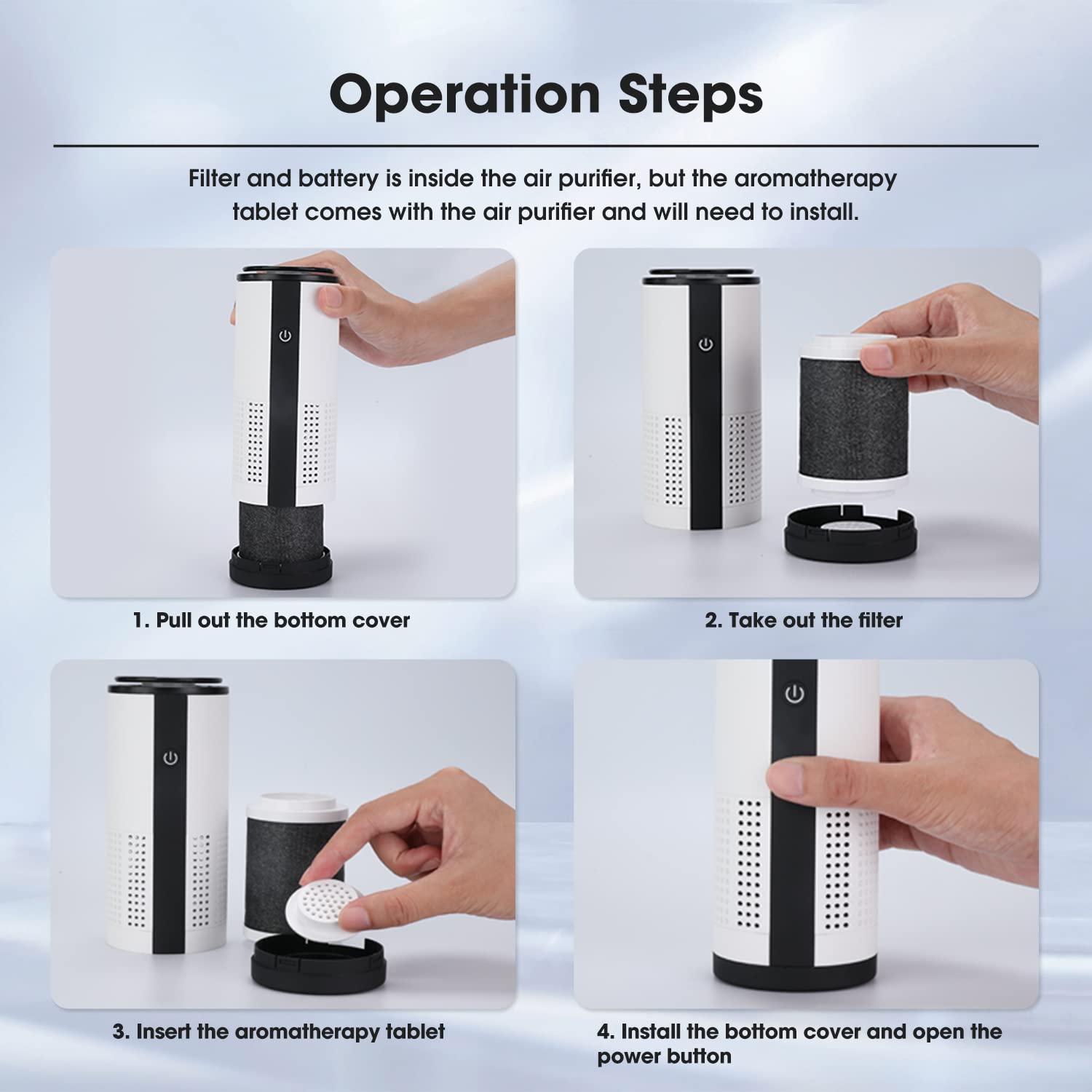 Operation Steps

Filter and battery is inside the air purifier, but the aromatherapy tablet comes with the air purifier and will need to install.

1. Pull out the bottom cover

2. Take out the filter

3. Insert the aromatherapy tablet

4. Install the bottom cover and open the power button