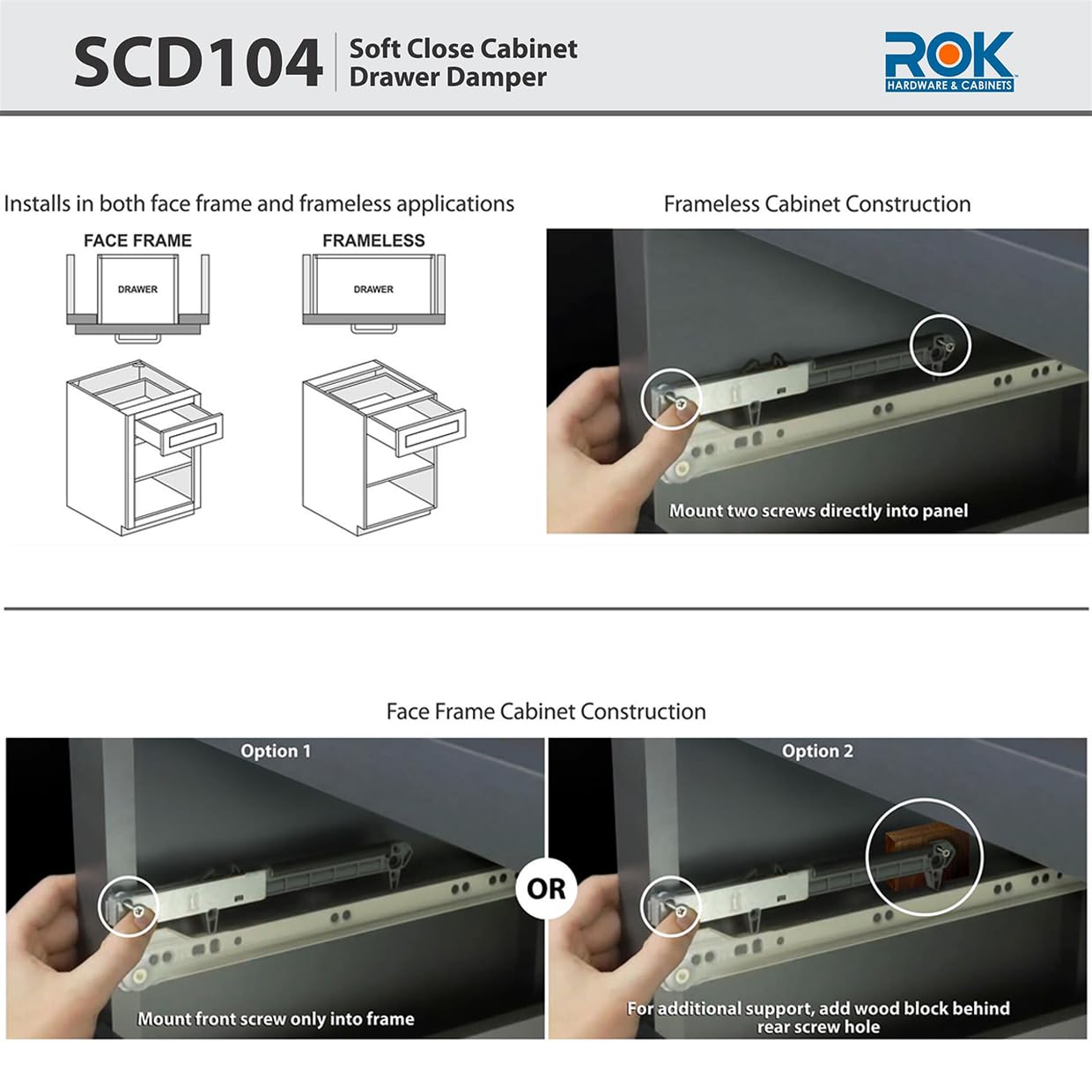 SCD104 Soft Close Cabinet Drawer Damper

ROK HARDWARE & CABINETS

Installs in both face frame and frameless applications

FACE FRAME

DRAWER

FRAMELESS

DRAWER

Frameless Cabinet Construction

Mount two screws directly into panel

Face Frame Cabinet Construction

Option 1

Mount front screw only into frame

OR

Option 2

For additional support, add wood block behind rear screw hole