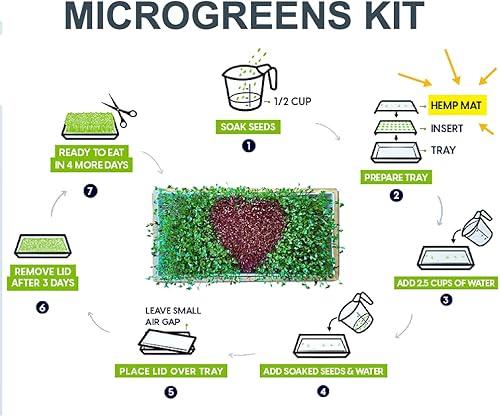 MICROGREENS KIT

1/2 CUP

SOAK SEEDS

1

HEMP MAT

INSERT

TRAY

PREPARE TRAY

2

ADD 2.5 CUPS OF WATER

3

ADD SOAKED SEEDS & WATER

4

LEAVE SMALL AIR GAP

PLACE LID OVER TRAY

5

REMOVE LID AFTER 3 DAYS

6

READY TO EAT IN 4 MORE DAYS

7