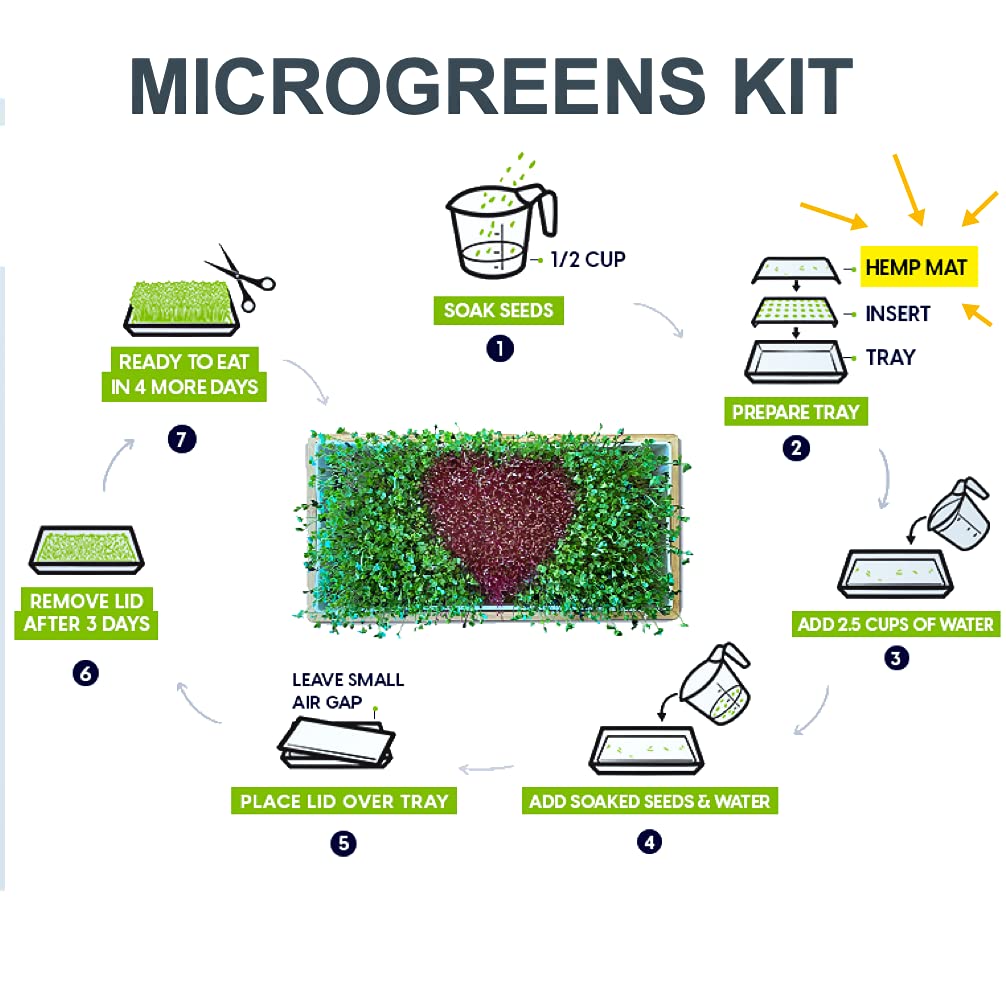 MICROGREENS KIT

1/2 CUP

SOAK SEEDS

1

HEMP MAT

INSERT

TRAY

PREPARE TRAY

2

ADD 2.5 CUPS OF WATER

3

ADD SOAKED SEEDS & WATER

4

LEAVE SMALL AIR GAP

PLACE LID OVER TRAY

5

REMOVE LID AFTER 3 DAYS

6

READY TO EAT IN 4 MORE DAYS

7