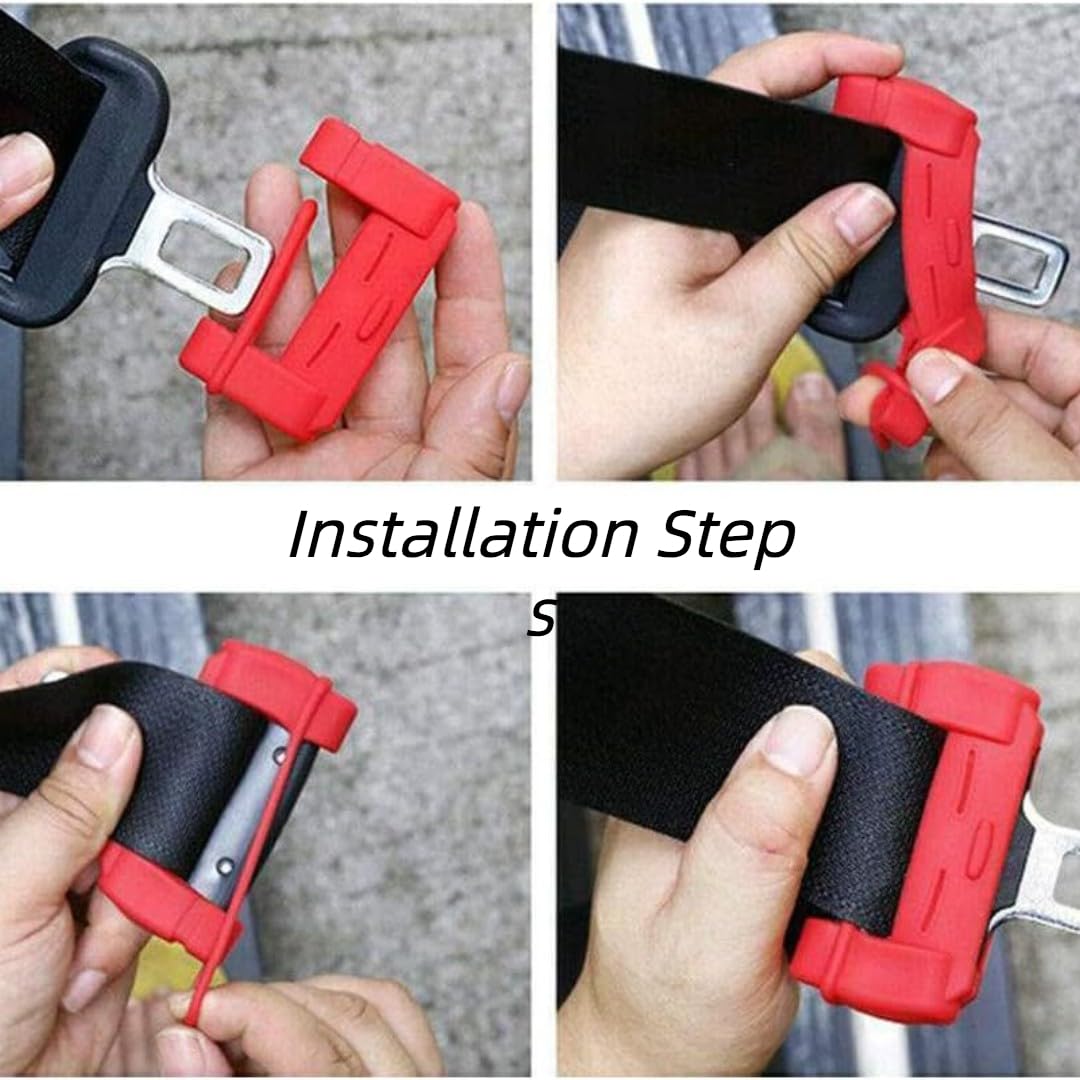 Installation Step
s