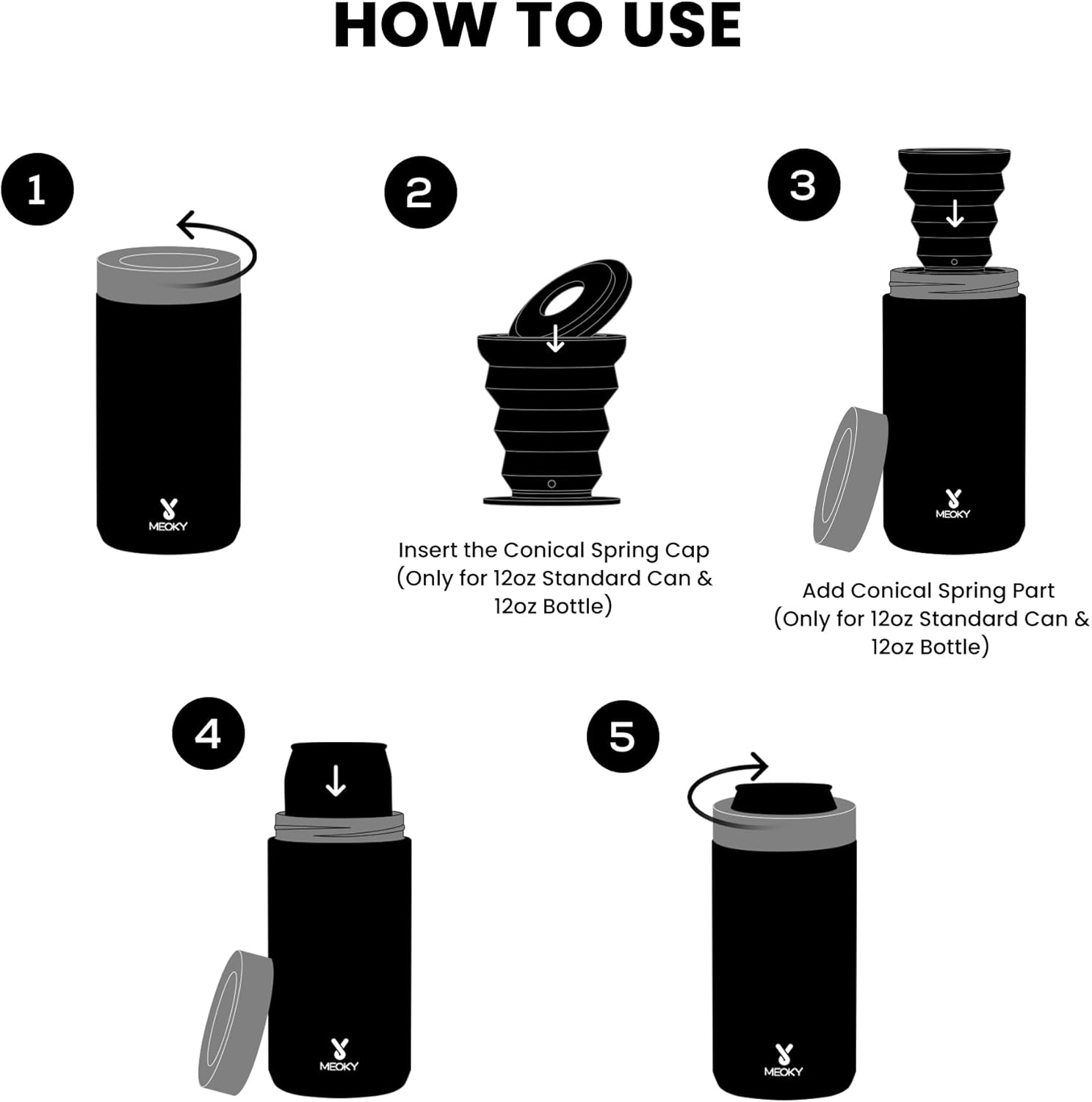 HOW TO USE

1

MEOKY

2

Insert the Conical Spring Cap (Only for 12oz Standard Can & 12oz Bottle)

3

MEOKY

Add Conical Spring Part (Only for 12oz Standard Can & 12oz Bottle)

4

MEOKY

5

MEOKY