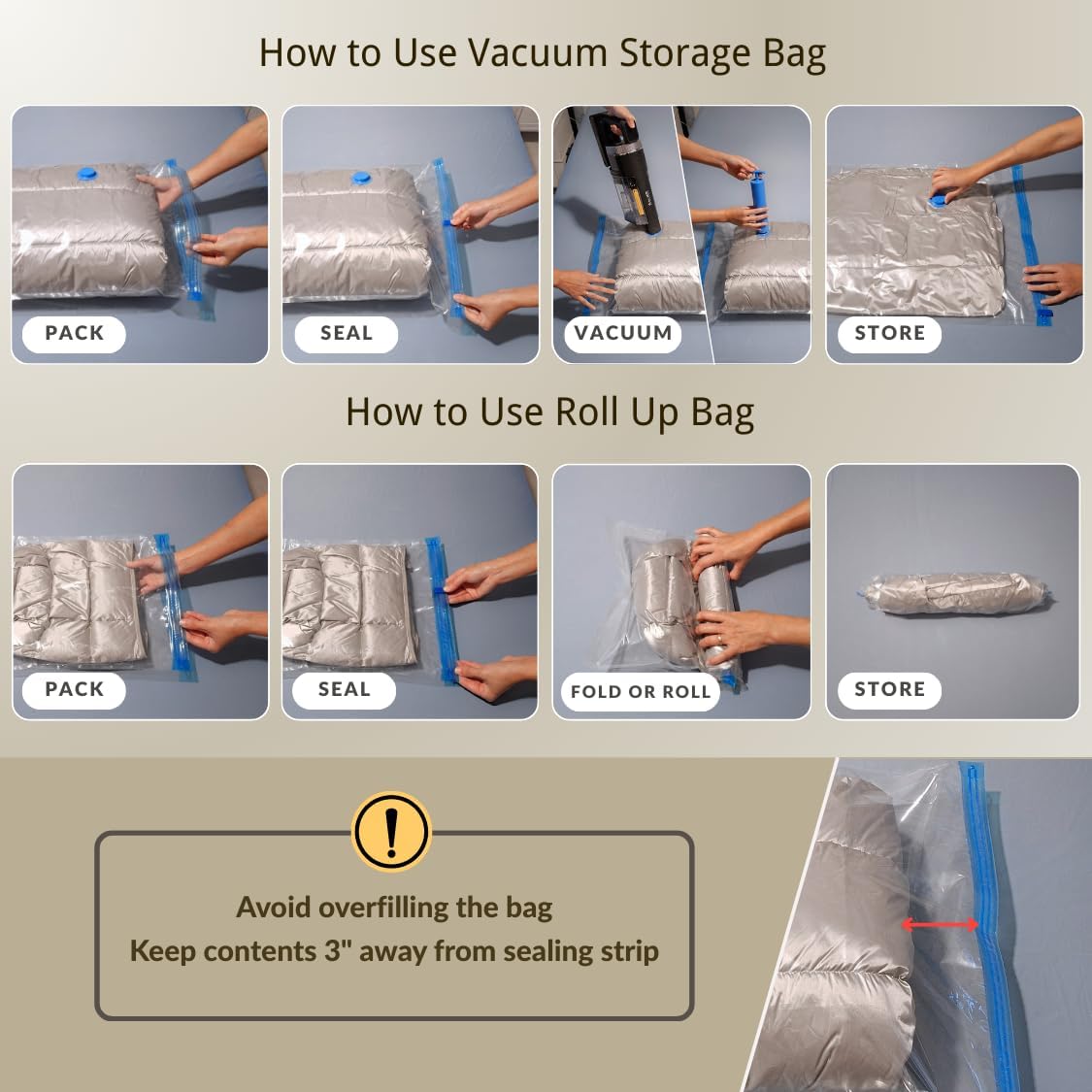 How to Use Vacuum Storage Bag

PACK

SEAL

VACUUM

STORE

How to Use Roll Up Bag

PACK

SEAL

FOLD OR ROLL

STORE

!

Avoid overfilling the bag
Keep contents 3" away from sealing strip