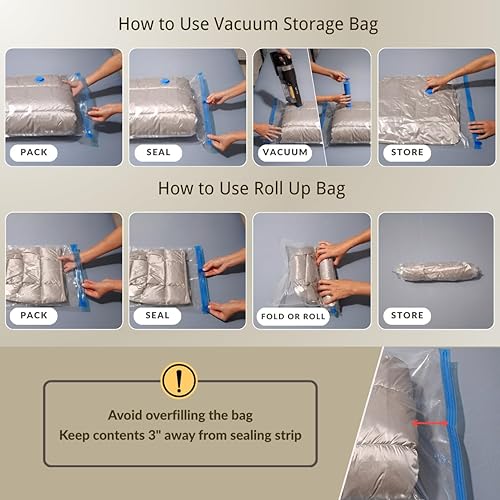 How to Use Vacuum Storage Bag

PACK

SEAL

VACUUM

STORE

How to Use Roll Up Bag

PACK

SEAL

FOLD OR ROLL

STORE

!

Avoid overfilling the bag
Keep contents 3" away from sealing strip