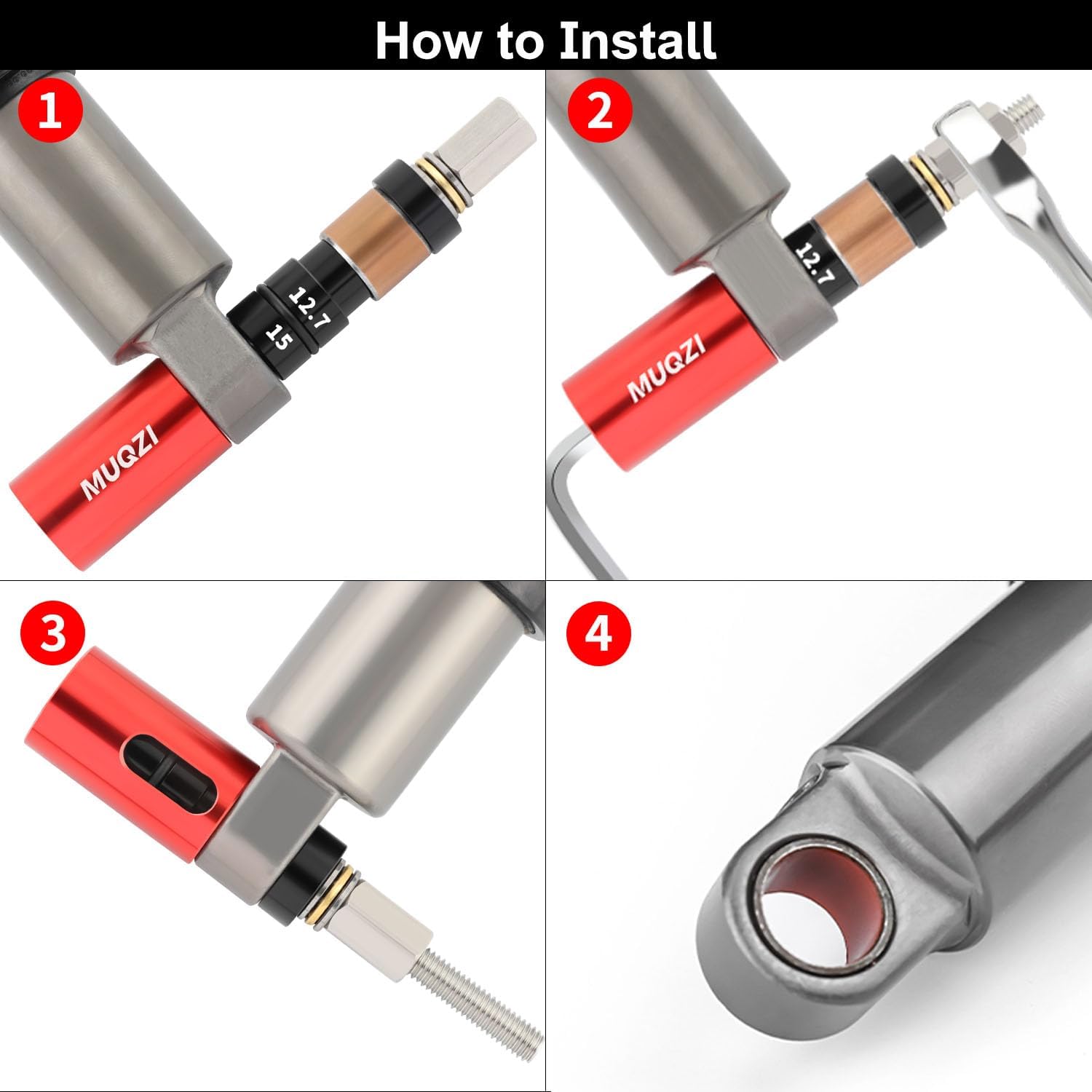 How to Install

1

12.7

15

MUQZI

2

12.7

MUQZI

3

4