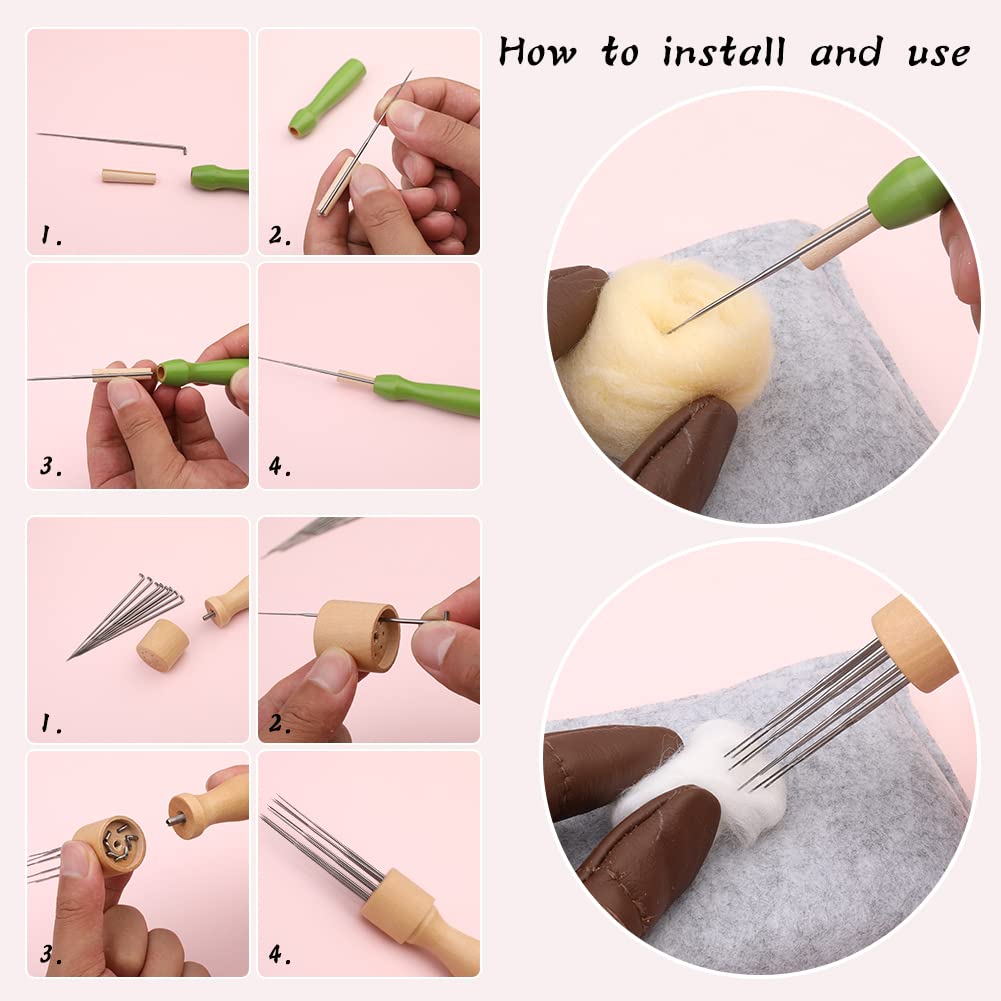 How to install and use

1.

2.

3.

4.

1.

2.

3.

4.