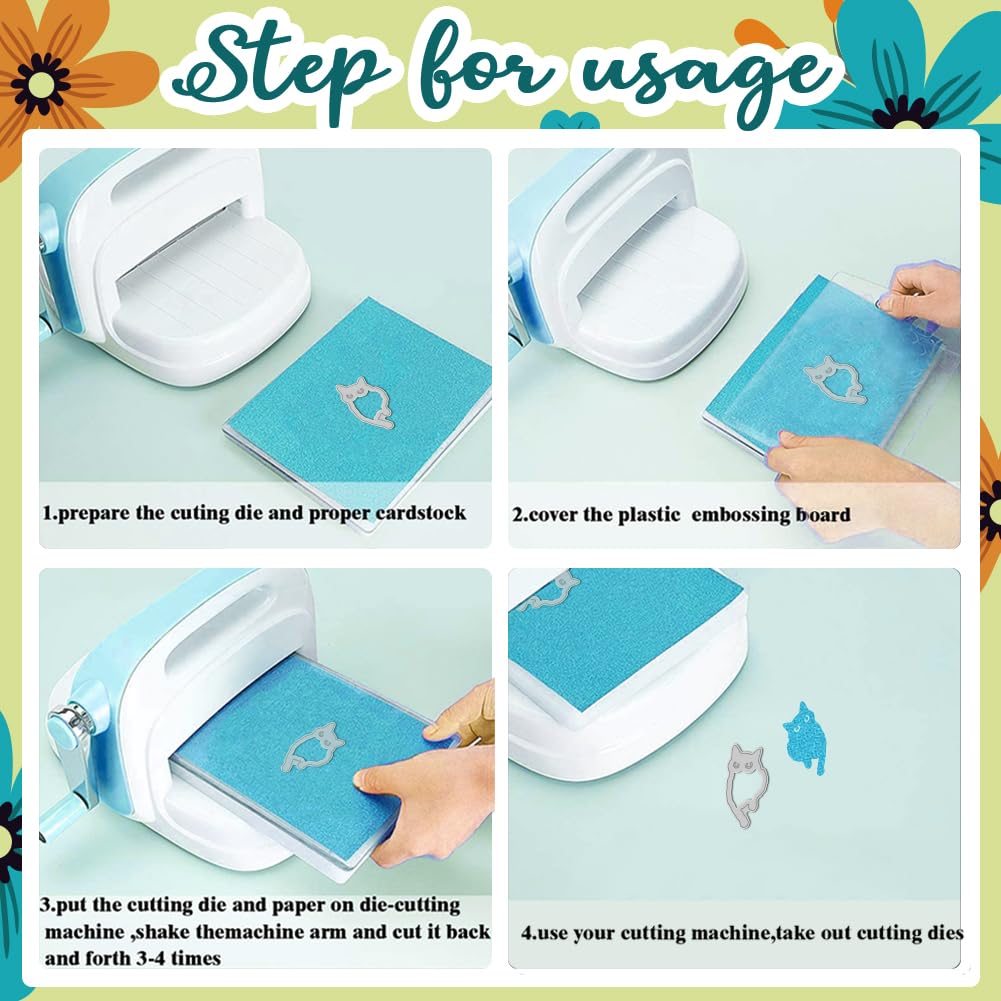 Step for usage

1.prepare the cuting die and proper cardstock

2.cover the plastic embossing board

3.put the cutting die and paper on die-cutting machine ,shake themachine arm and cut it back and forth 3-4 times

4.use your cutting machine,take out cutting dies