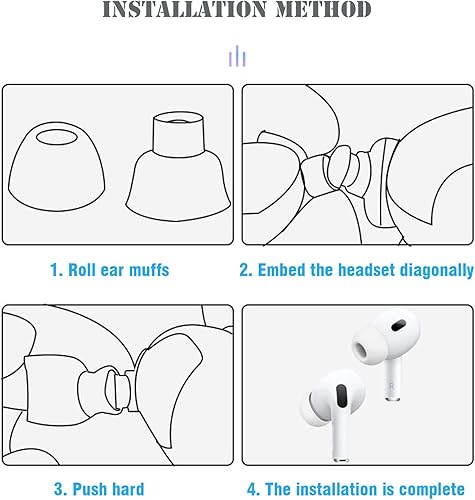 INSTALLATION METHOD

1. Roll ear muffs

2. Embed the headset diagonally

3. Push hard

4. The installation is complete