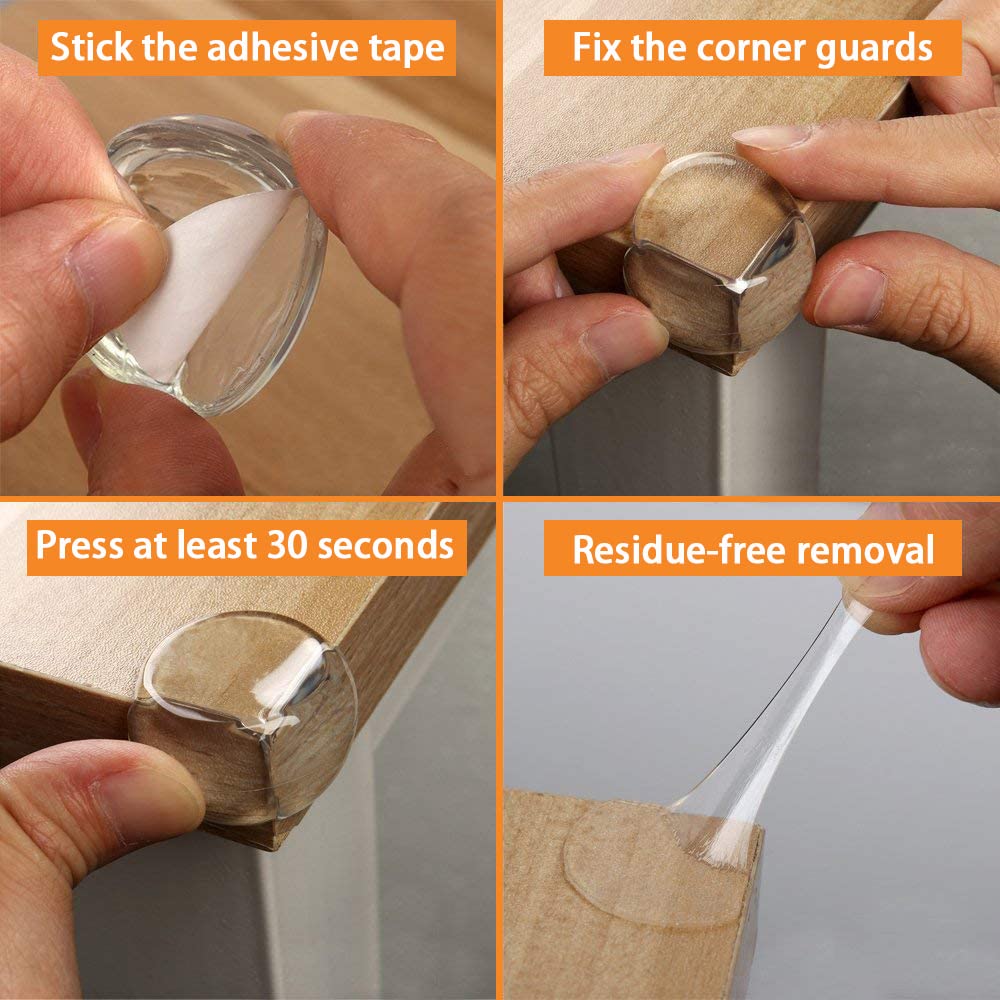 Stick the adhesive tape

Fix the corner guards

Press at least 30 seconds

Residue-free removal