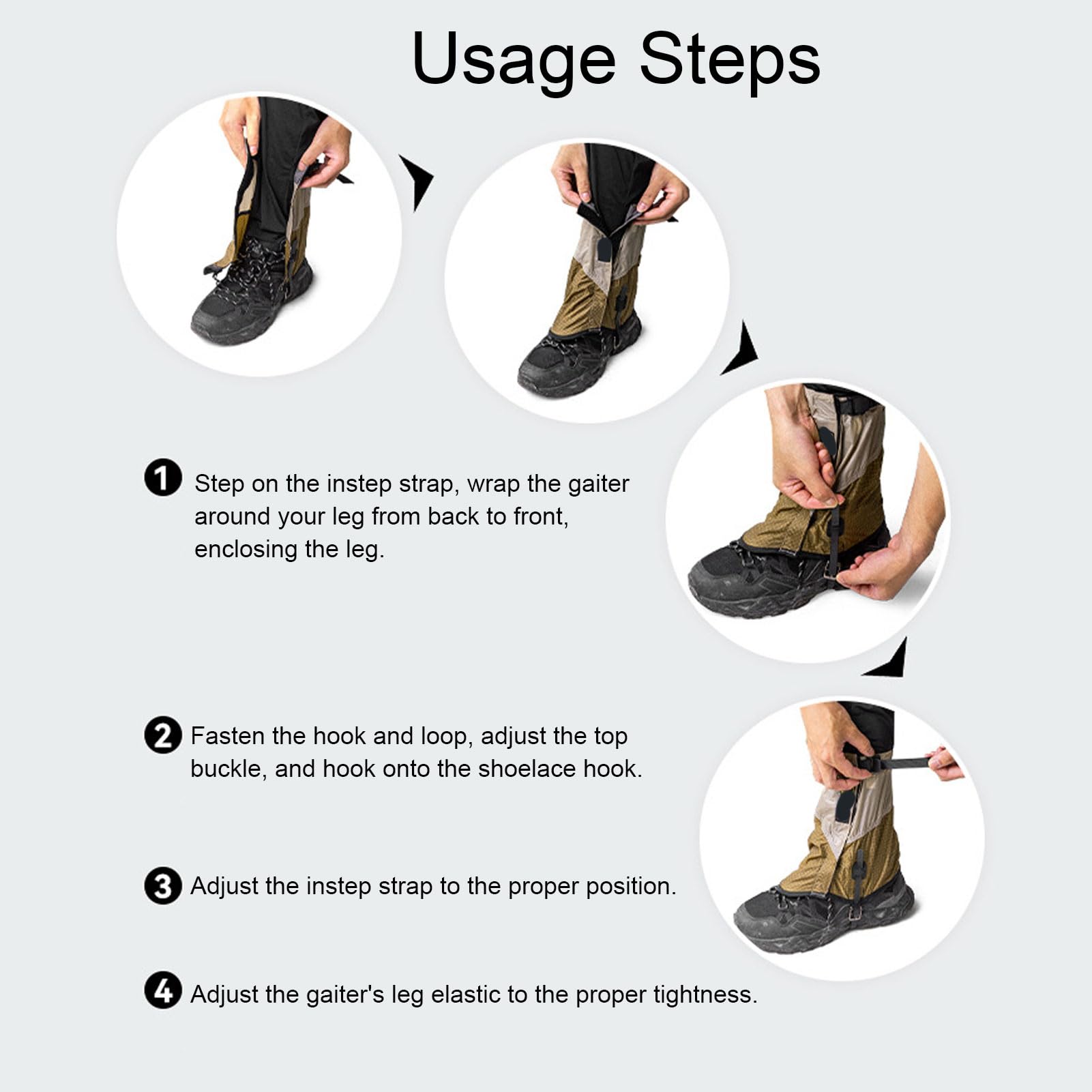 Usage Steps

1 Step on the instep strap, wrap the gaiter around your leg from back to front, enclosing the leg.

2 Fasten the hook and loop, adjust the top buckle, and hook onto the shoelace hook.

3 Adjust the instep strap to the proper position.

4 Adjust the gaiter's leg elastic to the proper tightness.