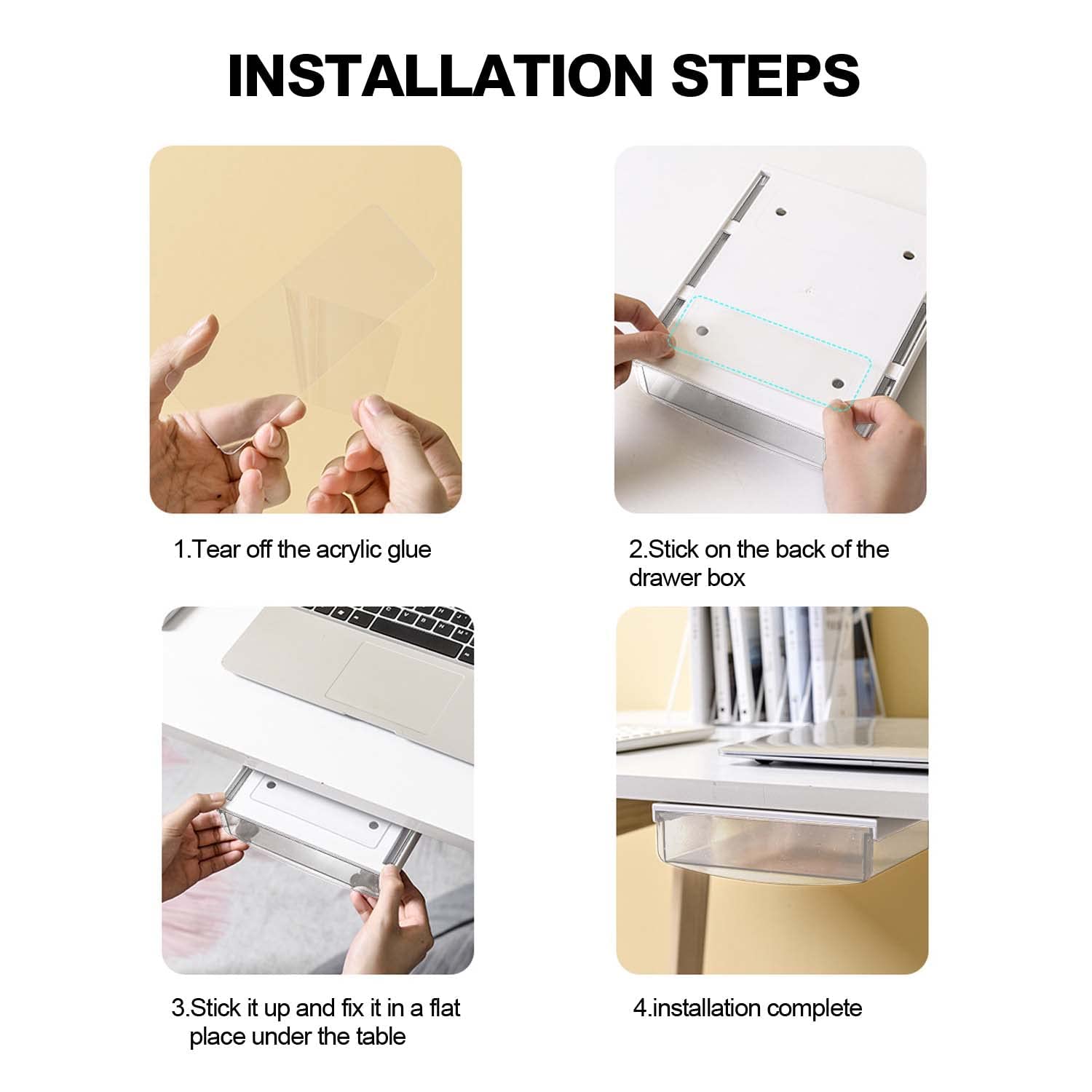 INSTALLATION STEPS

1.Tear off the acrylic glue

2.Stick on the back of the drawer box

3.Stick it up and fix it in a flat place under the table

4.installation complete