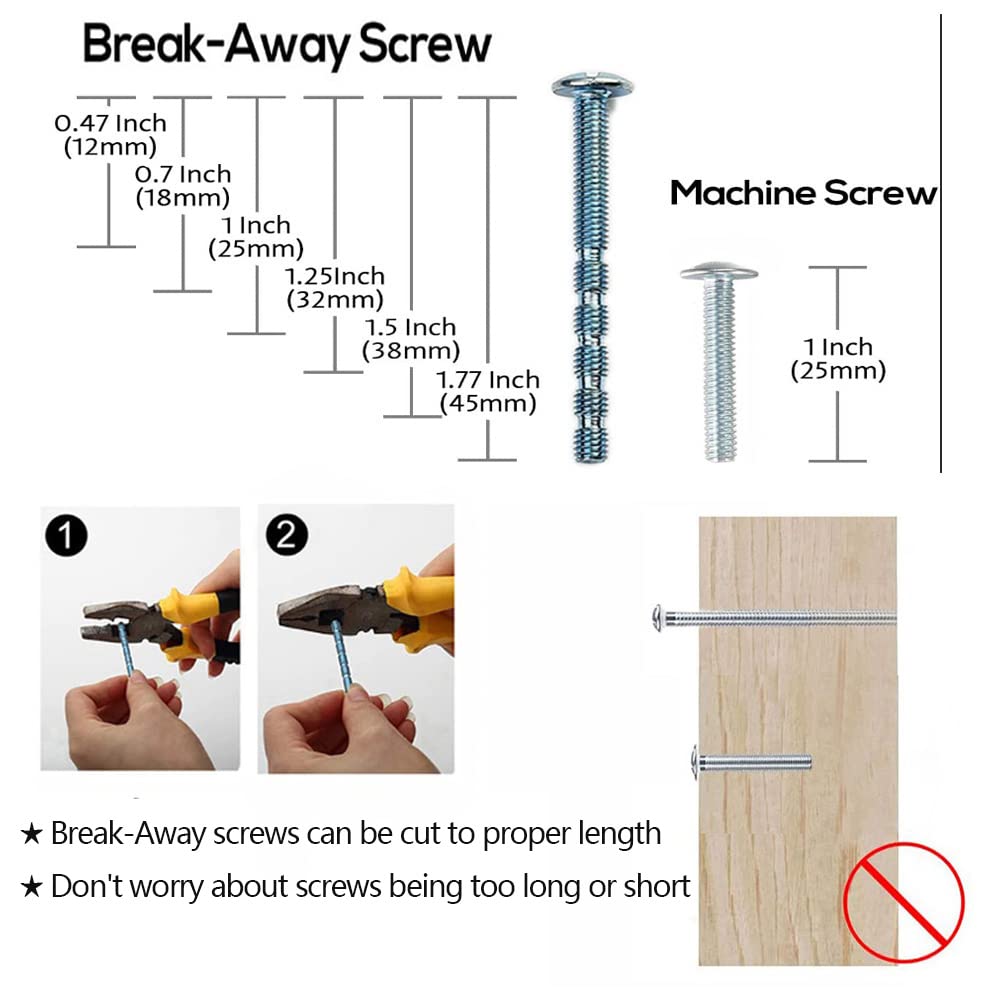 Break-Away Screw

0.47 Inch (12mm)

0.7 Inch (18mm)

1 Inch (25mm)

1.25Inch (32mm)

1.5 Inch (38mm)

1.77 Inch (45mm)

Machine Screw

1 Inch (25mm)

1

2

★ Break-Away screws can be cut to proper length

★ Don't worry about screws being too long or short